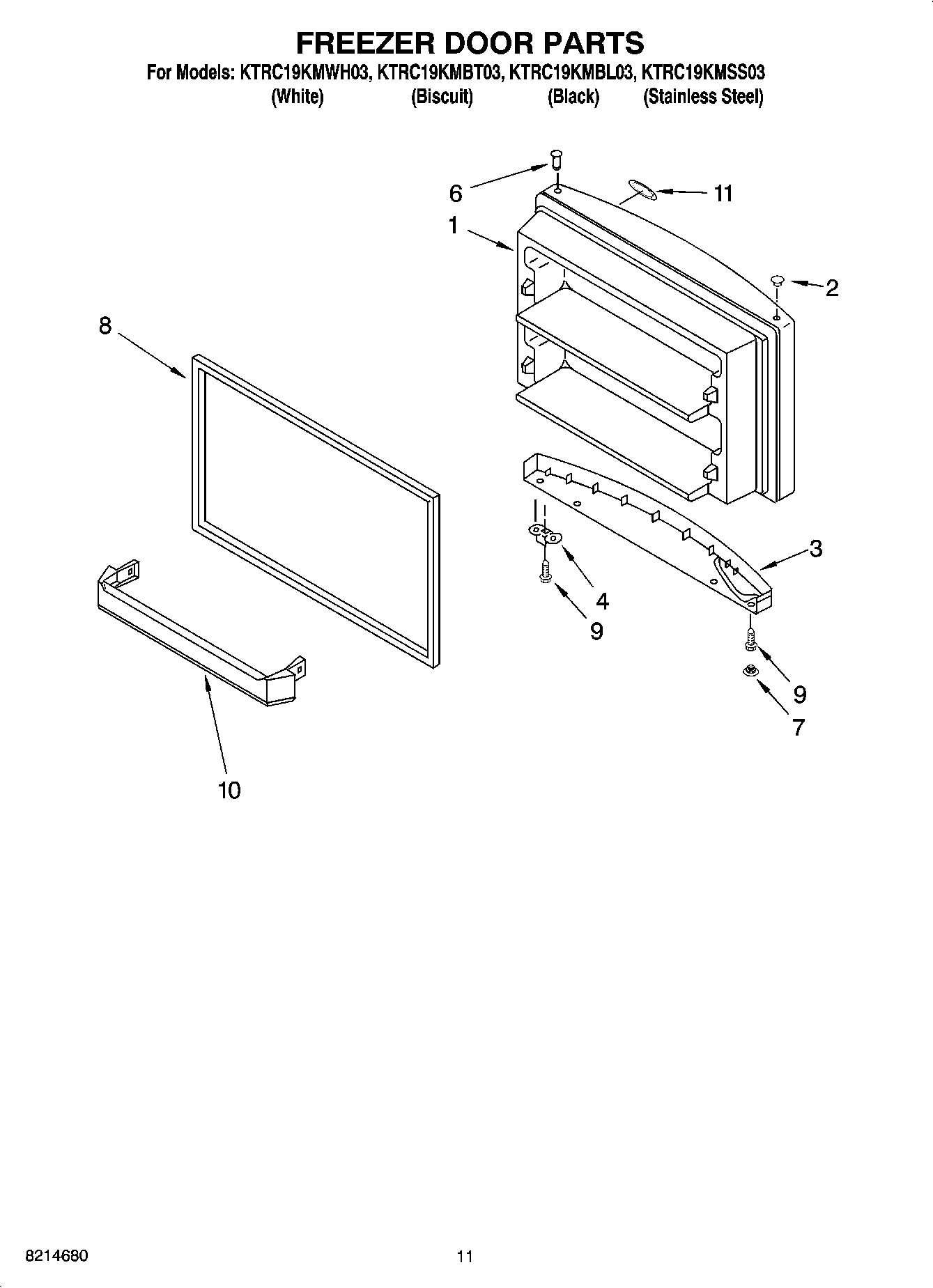 FREEZER DOOR PARTS

For Models: KTRC19KMWH03, KTRC19KMBT03, KTRC19KMBL03, KTRC19KMSS03
(White) (Biscuit) (Black) (Stainless Steel)

6
11
1
2
8
3
4
9
9
7
10

8214680
11