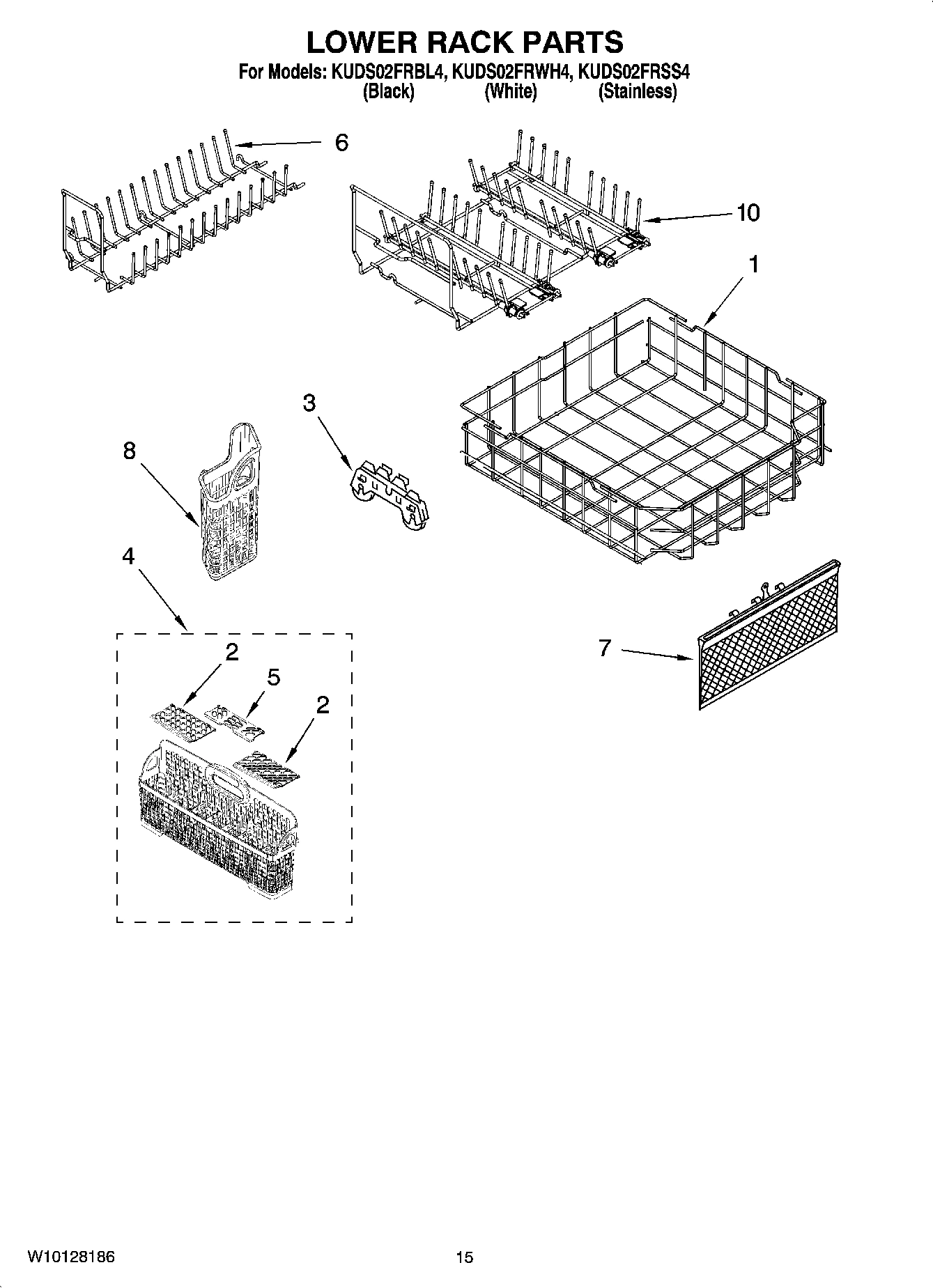 LOWER RACK PARTS

For Models: KUDS02FRBL4, KUDS02FRWH4, KUDS02FRSS4
(Black) (White) (Stainless)

6

10

1

3

8

4

2

5

2

7

W10128186

15