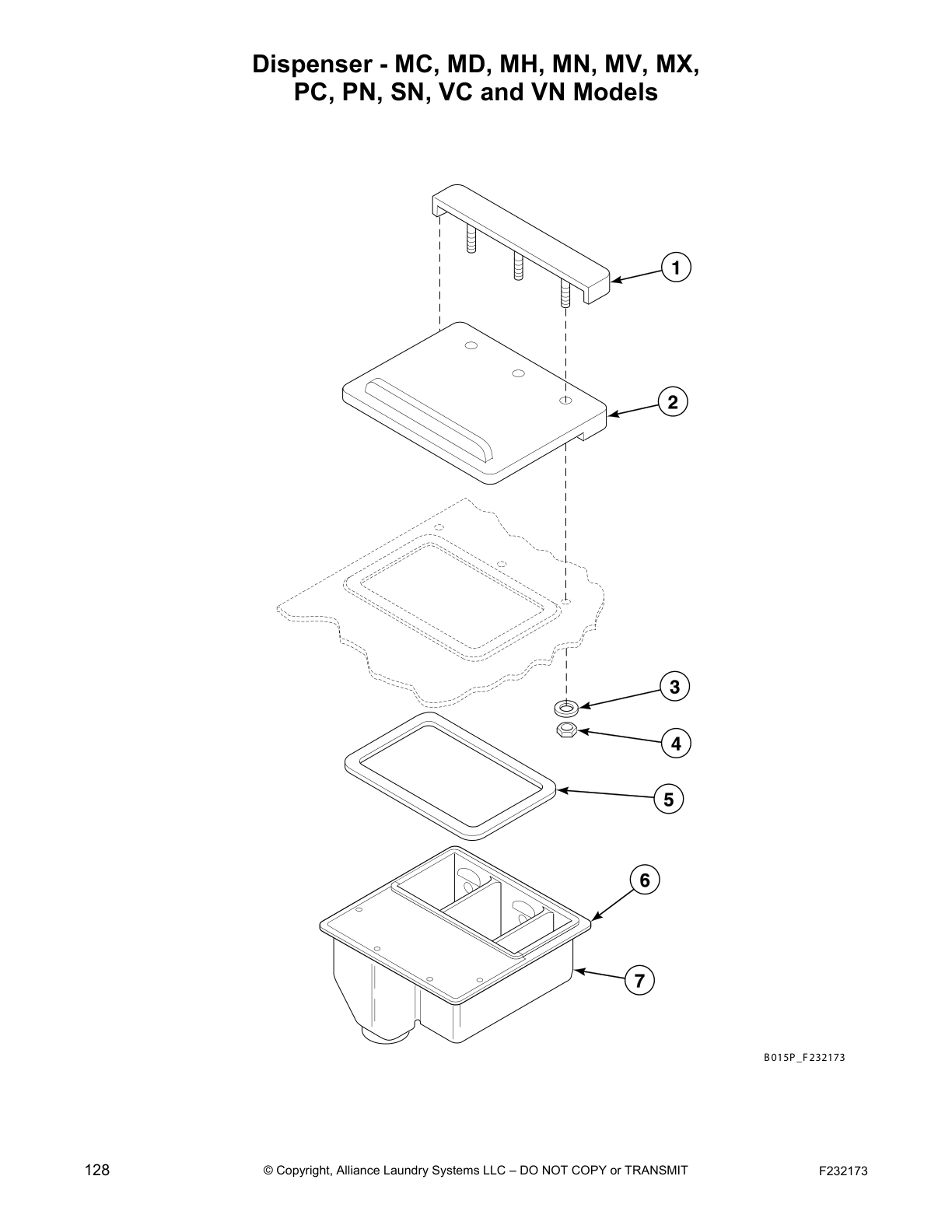 Dispenser - MC, MD, MH, MN, MV, MX, PC, PN, SN, VC and VN Models

1

2

3

4

5

6

7

B015P_F232173

128

© Copyright, Alliance Laundry Systems LLC – DO NOT COPY or TRANSMIT

F232173