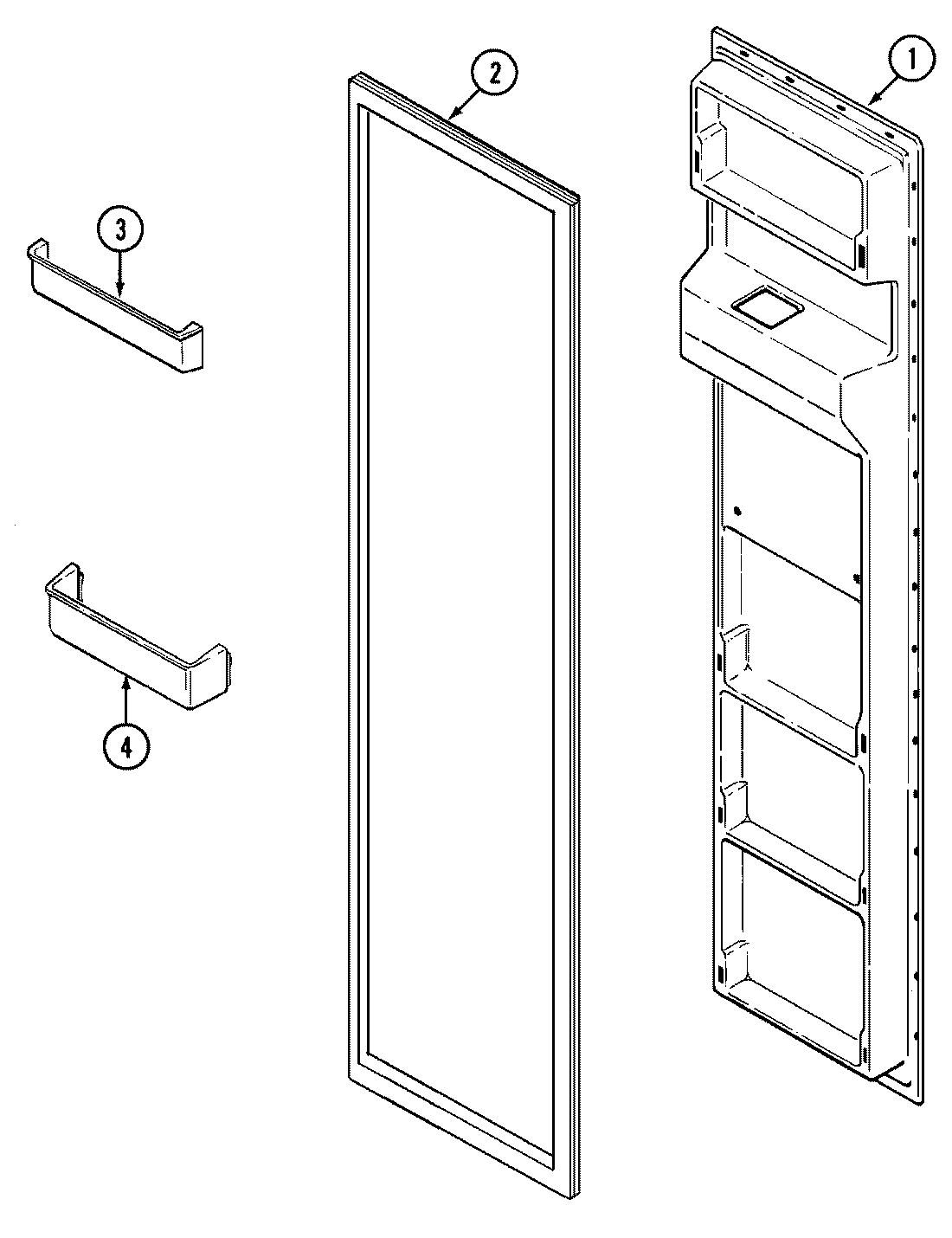 3
2
1
4