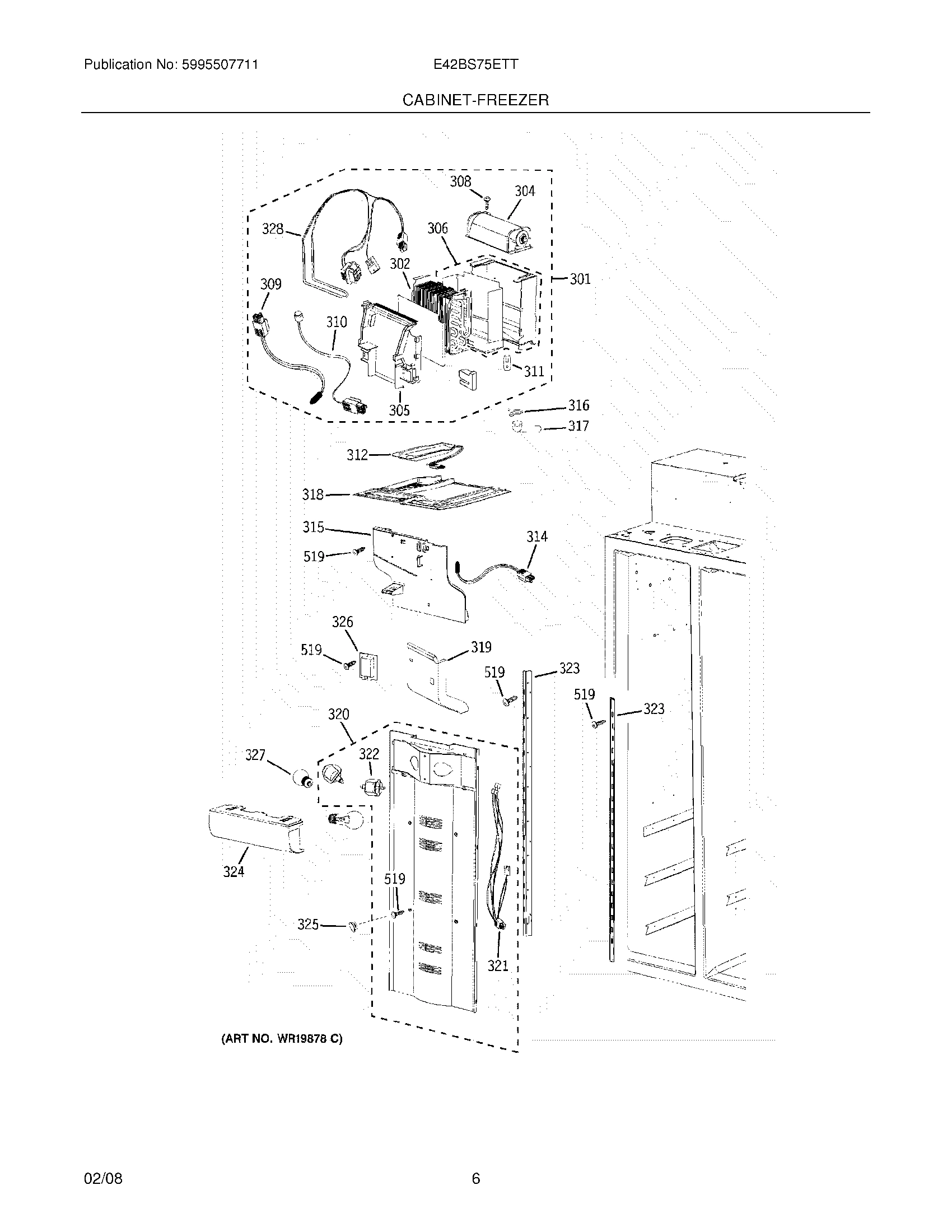 Publication No: 5995507711

E42BS75ETT

CABINET-FREEZER

308
304
328
306
302
301
309
310
311
305
316
317
312
318
315
314
519
326
519
319
519
323
519
323
320
327
322
324
519
325
321

(ART NO. WR19878 C)

02/08

6