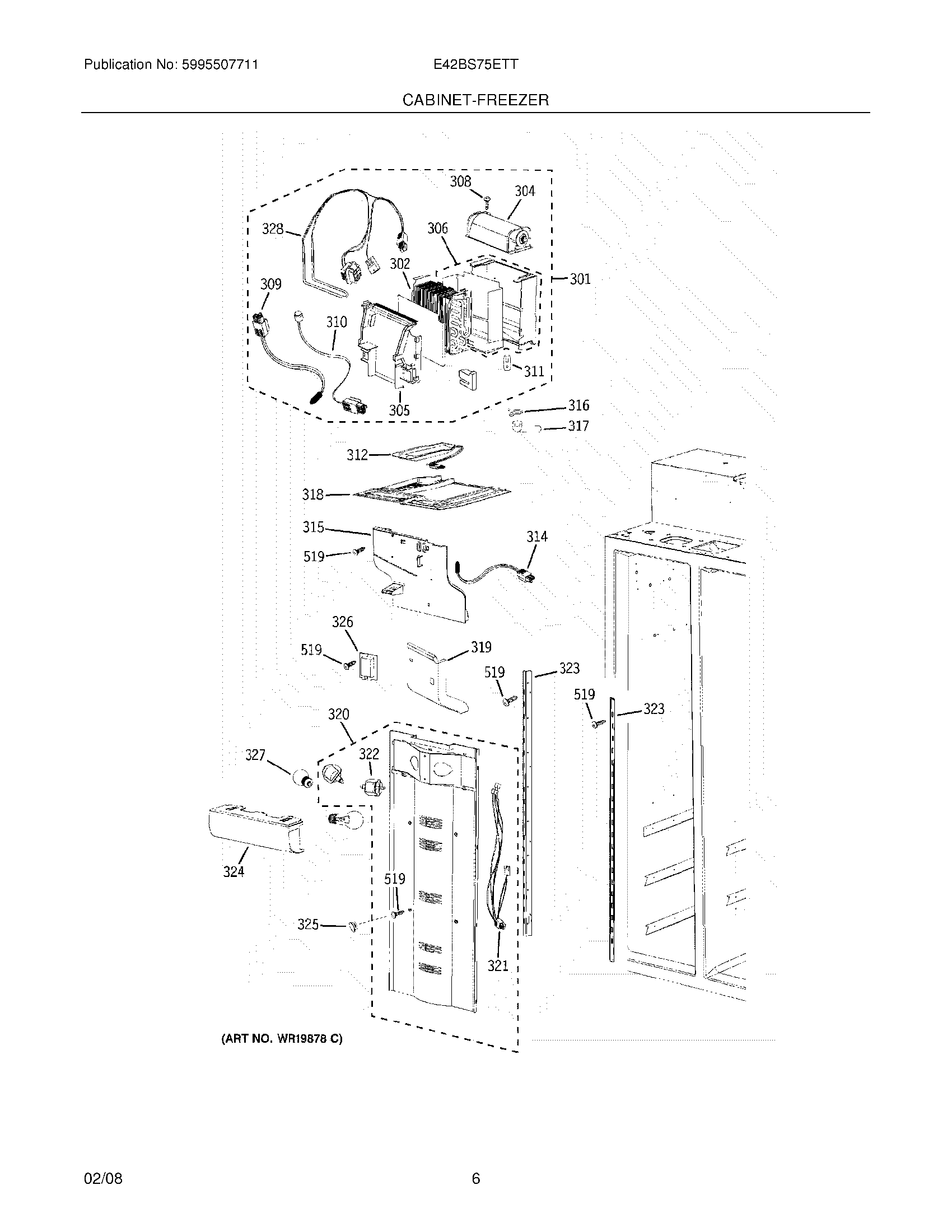 Publication No: 5995507711

E42BS75ETT

CABINET-FREEZER

308
304
328
306
302
301
309
310
311
305
316
317
312
318
315
314
519
326
519
319
519
323
519
323
320
327
322
324
519
325
321

(ART NO. WR19878 C)

02/08

6