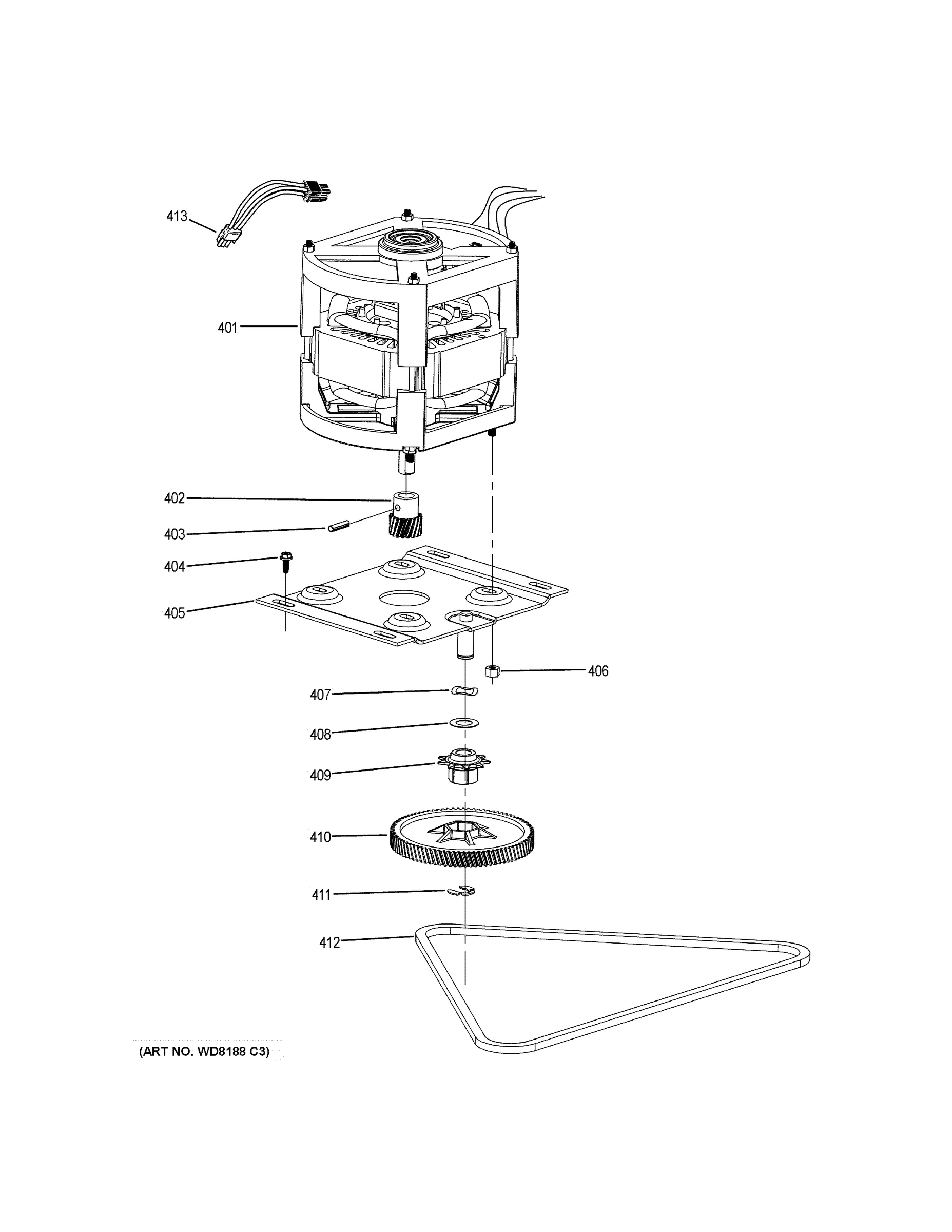 413

401

402

403

404

405

406

407

408

409

410

411

412

(ART NO. WD8188 C3)