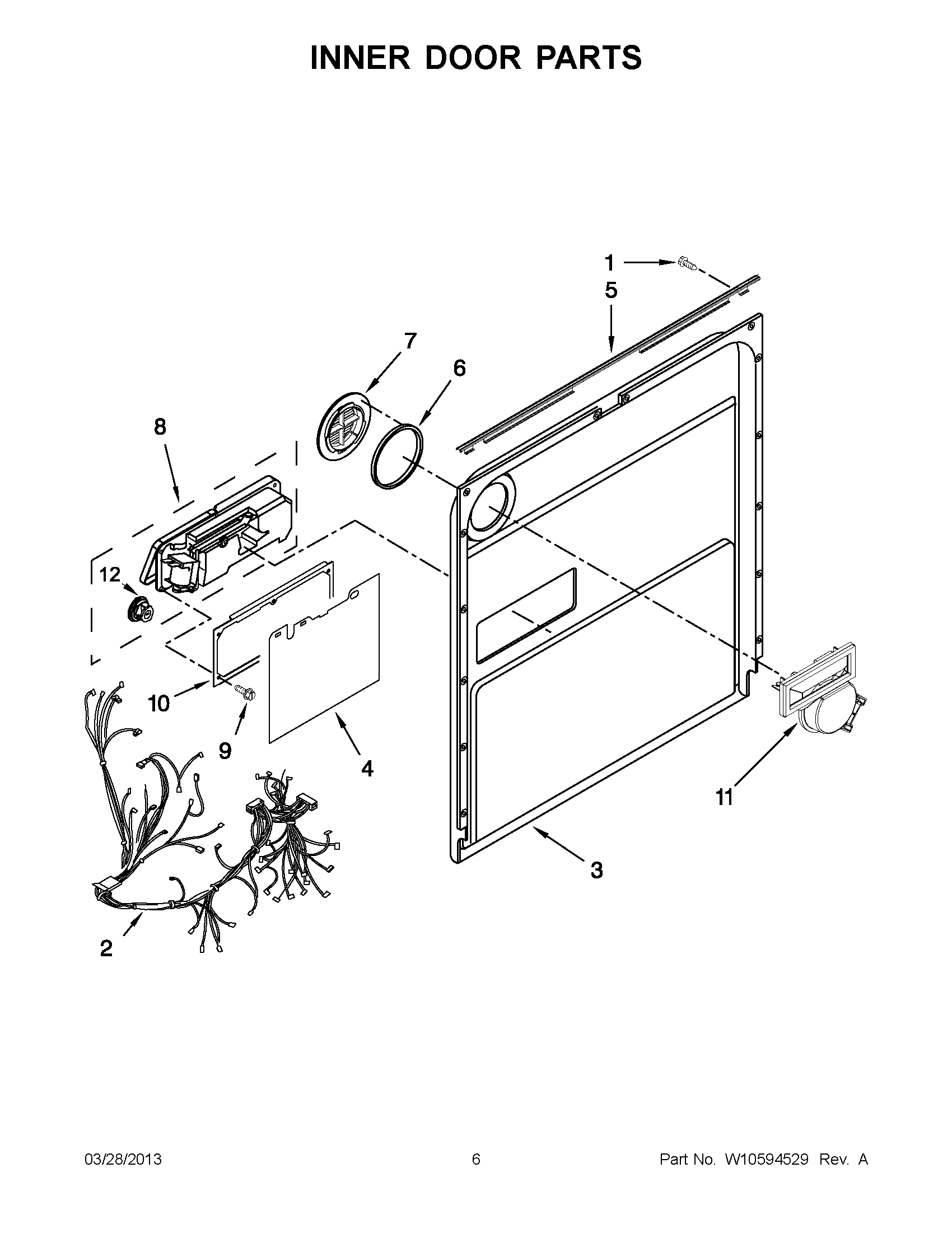 INNER DOOR PARTS

1
5
7
6
8
12
10
9
4
11
3
2

03/28/2013 6 Part No. W10594529 Rev. A