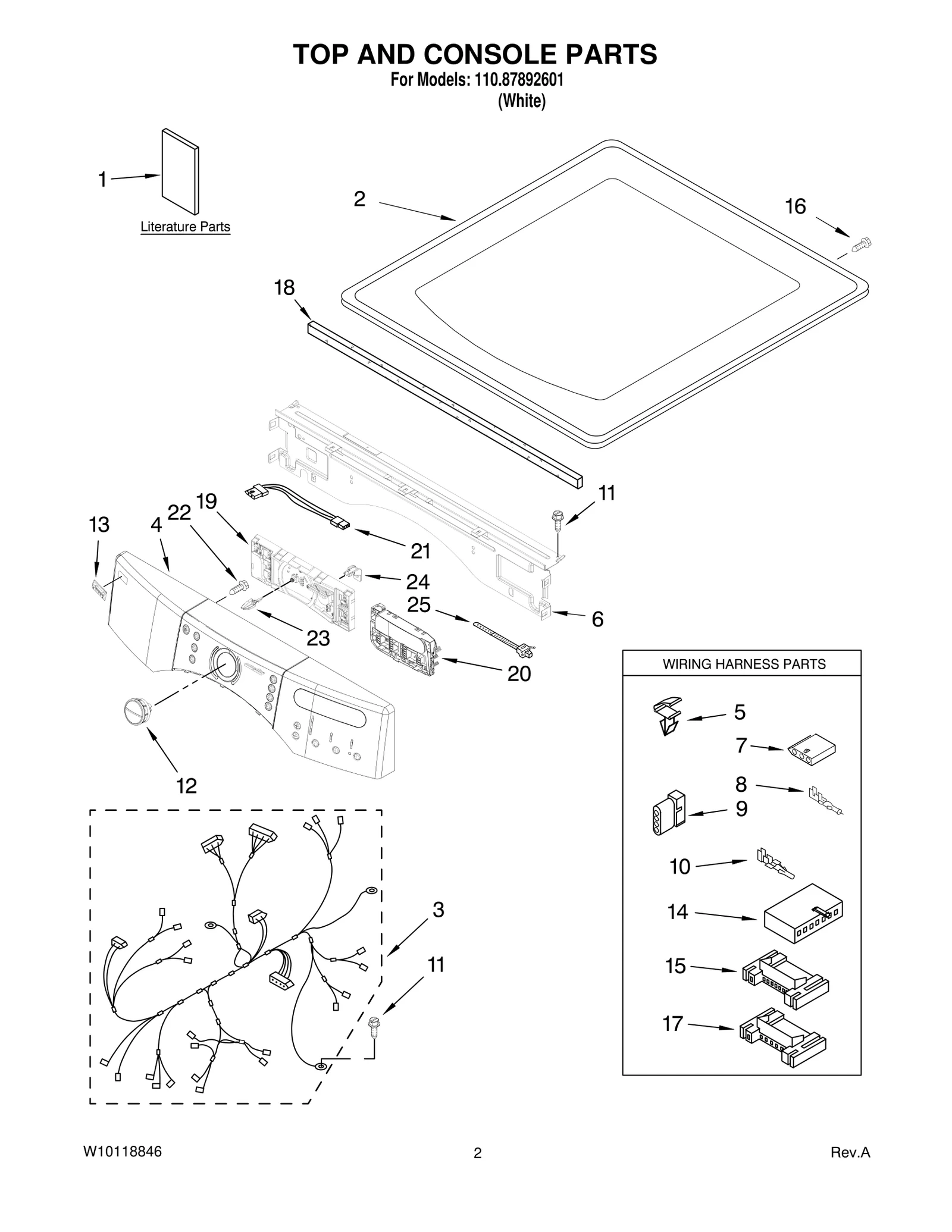 TOP AND CONSOLE PARTS
For Models: 110.87892601
(White)

1

Literature Parts

2

16

18

11

13

4

22

19

21

24

25

6

23

20

12

3

11

WIRING HARNESS PARTS

5

7

8

9

10

14

15

17

W10118846

2

Rev.A