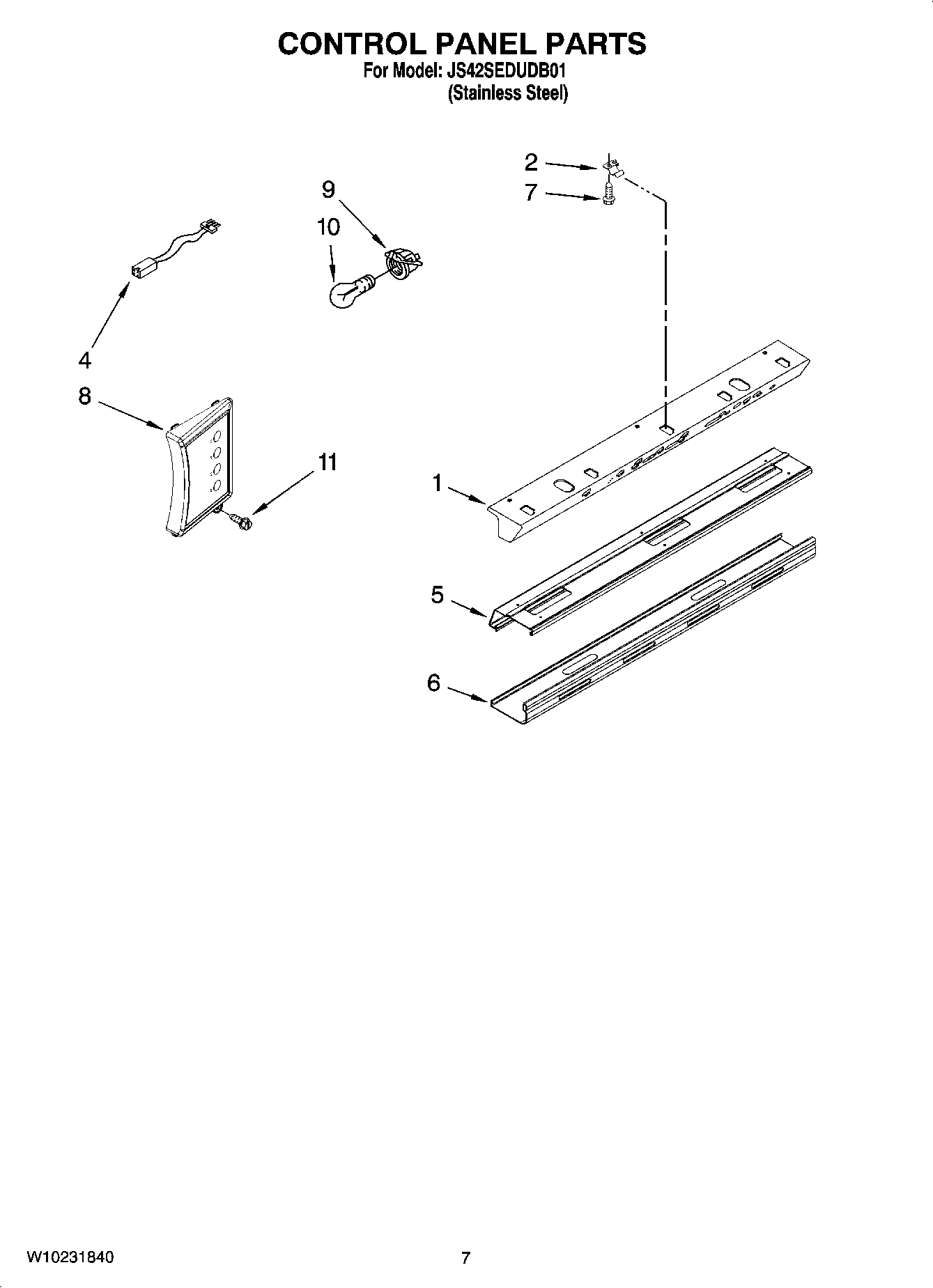 CONTROL PANEL PARTS
For Model: JS42SEDUDB01
(Stainless Steel)

2
7
9
10
4
8
11
1
5
6

W10231840

7