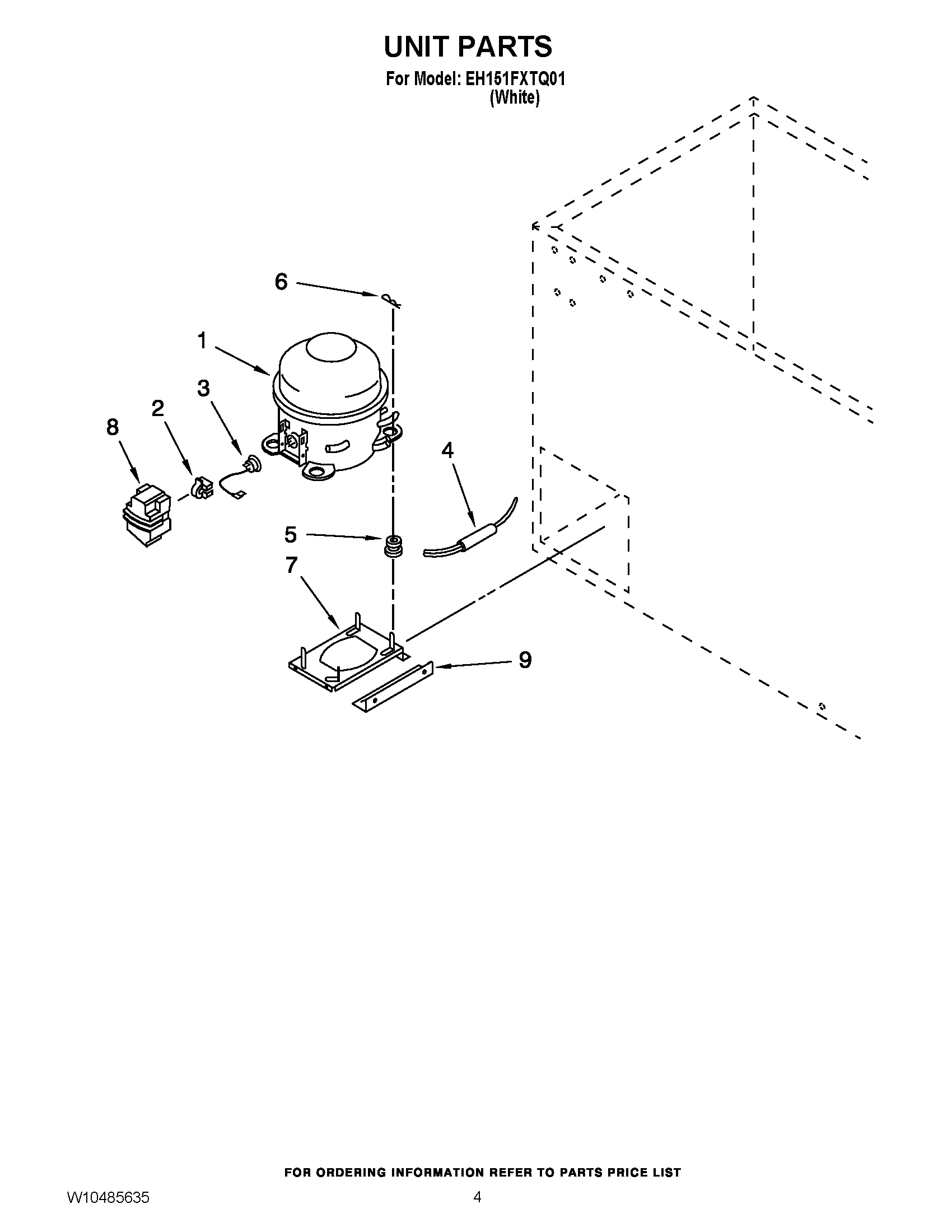 UNIT PARTS

For Model: EH151FXTQ01
(White)

6
1
3
2
8
4
5
7
9

FOR ORDERING INFORMATION REFER TO PARTS PRICE LIST

W10485635

4