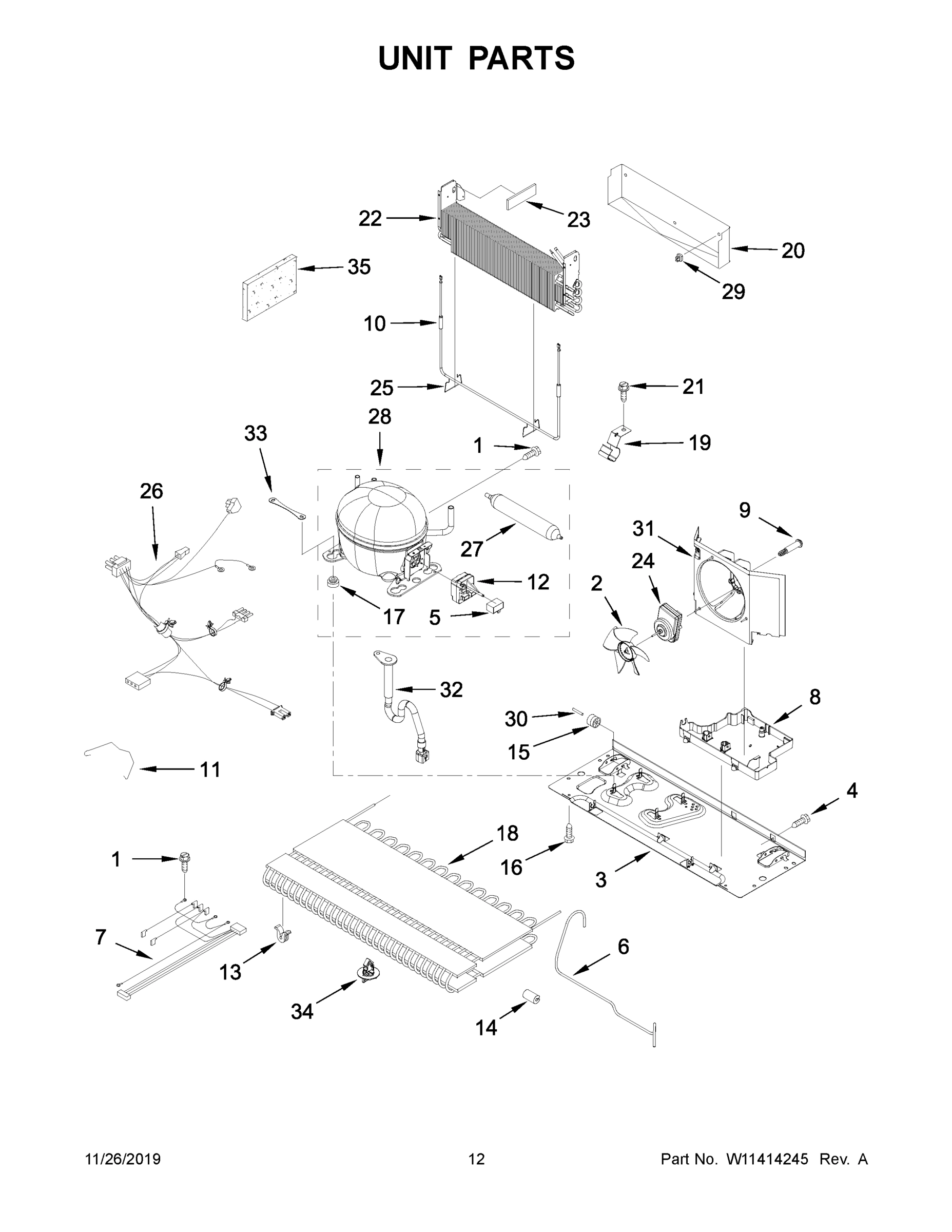 UNIT PARTS

22
23
20
35
29
10
25
21
28
33
1
19
26
27
9
31
24
12
2
17
5
32
8
30
15
11
4
18
1
16
3
7
13
6
34
14

11/26/2019
12
Part No. W11414245 Rev. A