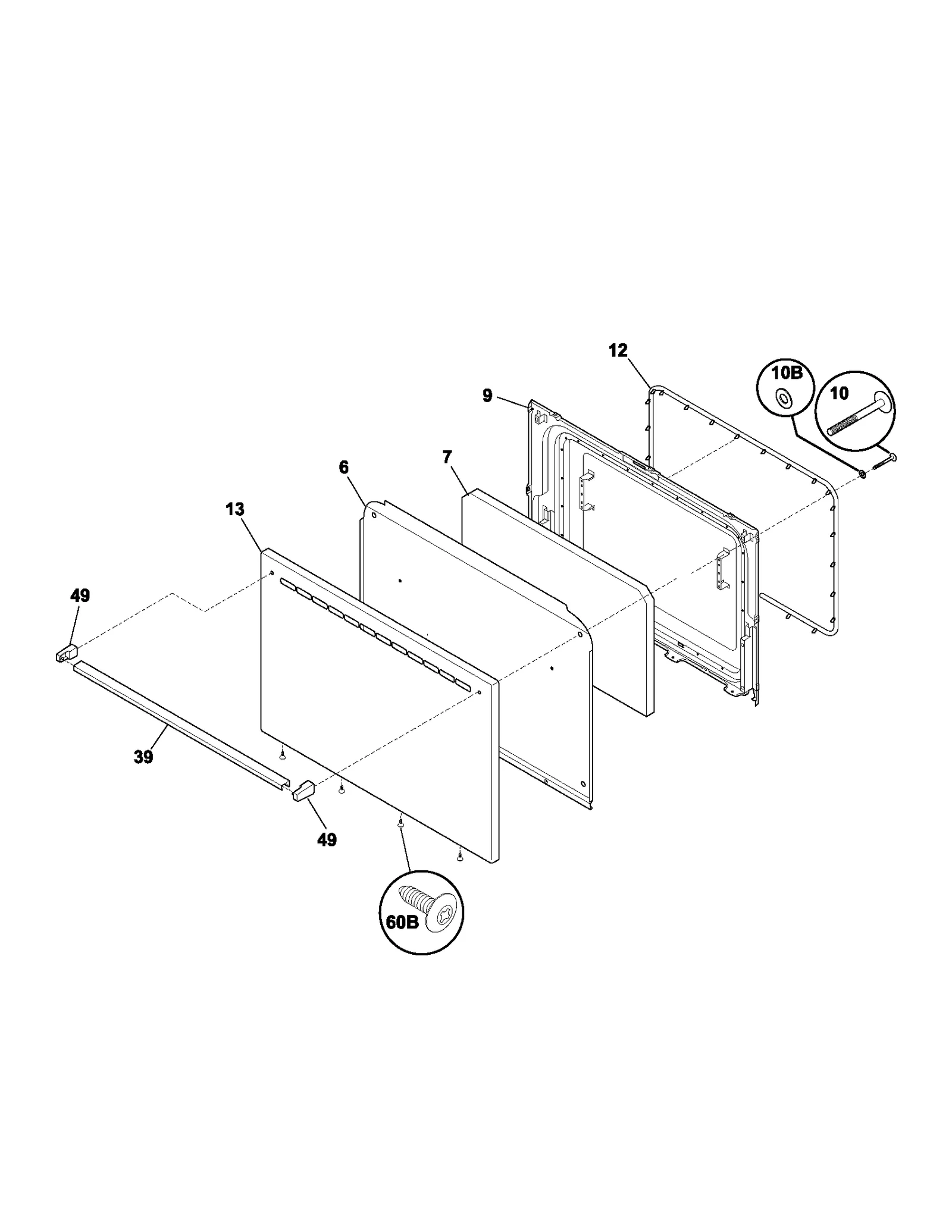 12
10B
10
9
7
6
13
49
39
49
60B