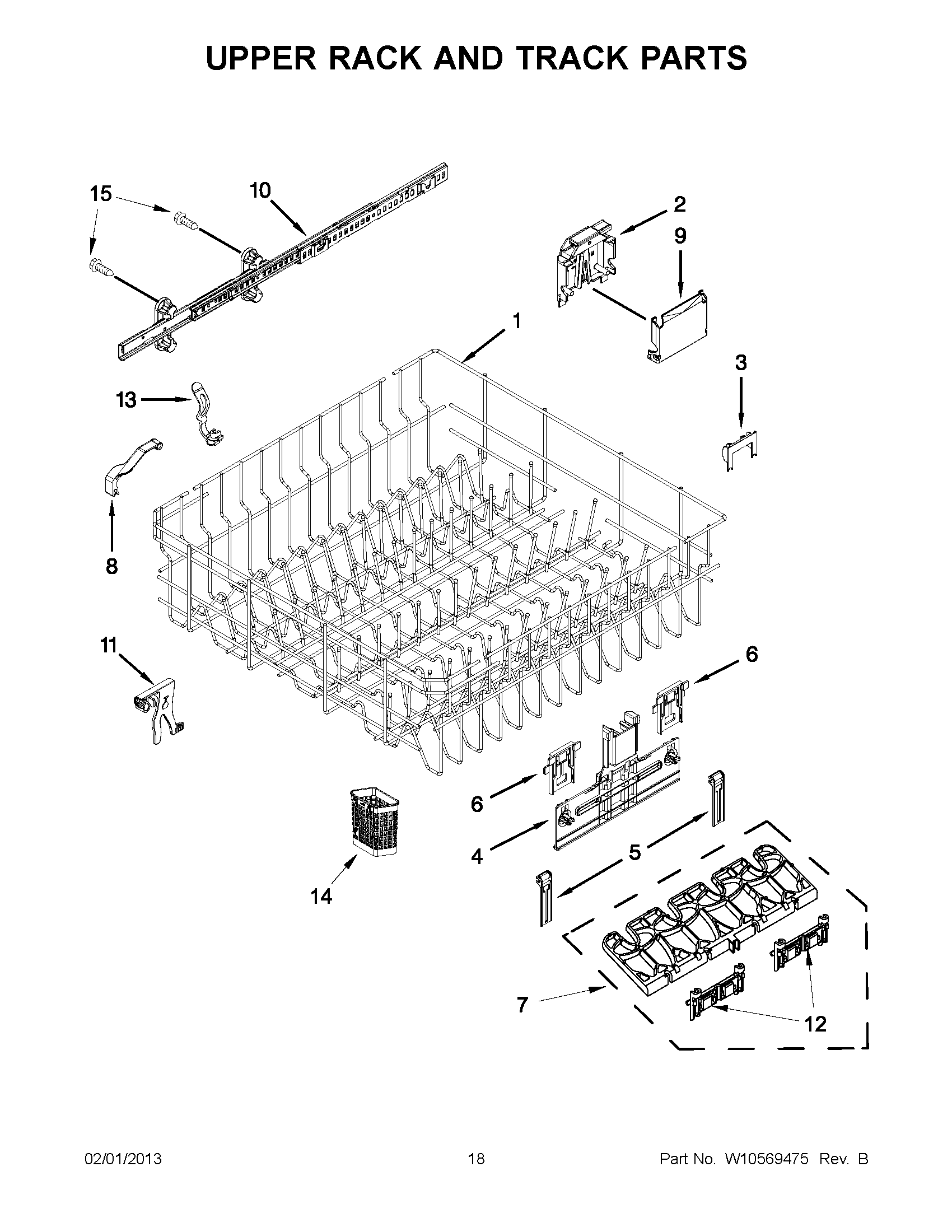 UPPER RACK AND TRACK PARTS

15
10
2
9
1
3
13
8
11
6
6
4
5
14
7
12

02/01/2013 18 Part No. W10569475 Rev. B