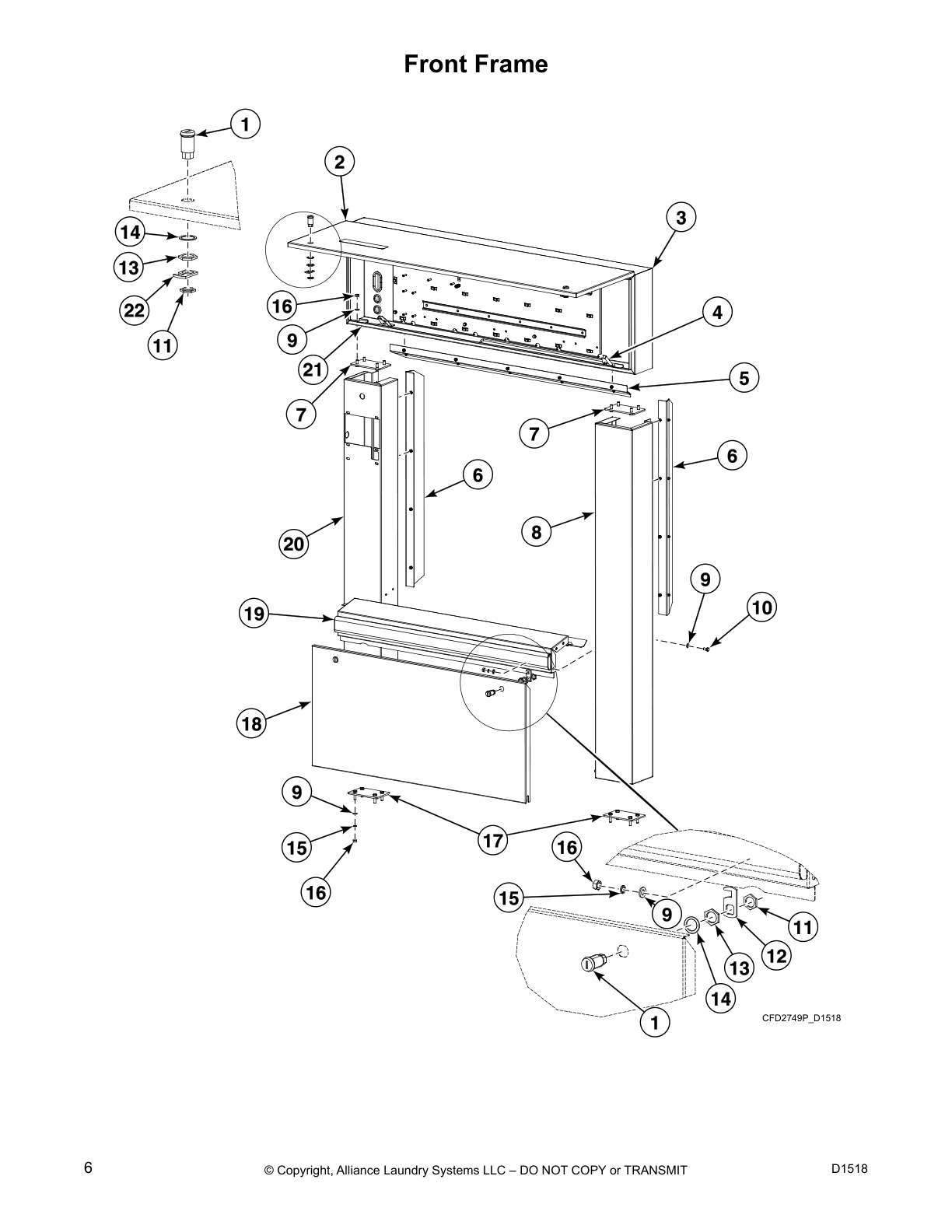 Front Frame

1
2
3
14
13
22
11
16
9
21
4
5
7
7
6
6
20
8
9
10
19
18
9
15
16
17
16
15
9
11
12
13
14
1

CFD2749P_D1518

6 © Copyright, Alliance Laundry Systems LLC – DO NOT COPY or TRANSMIT D1518