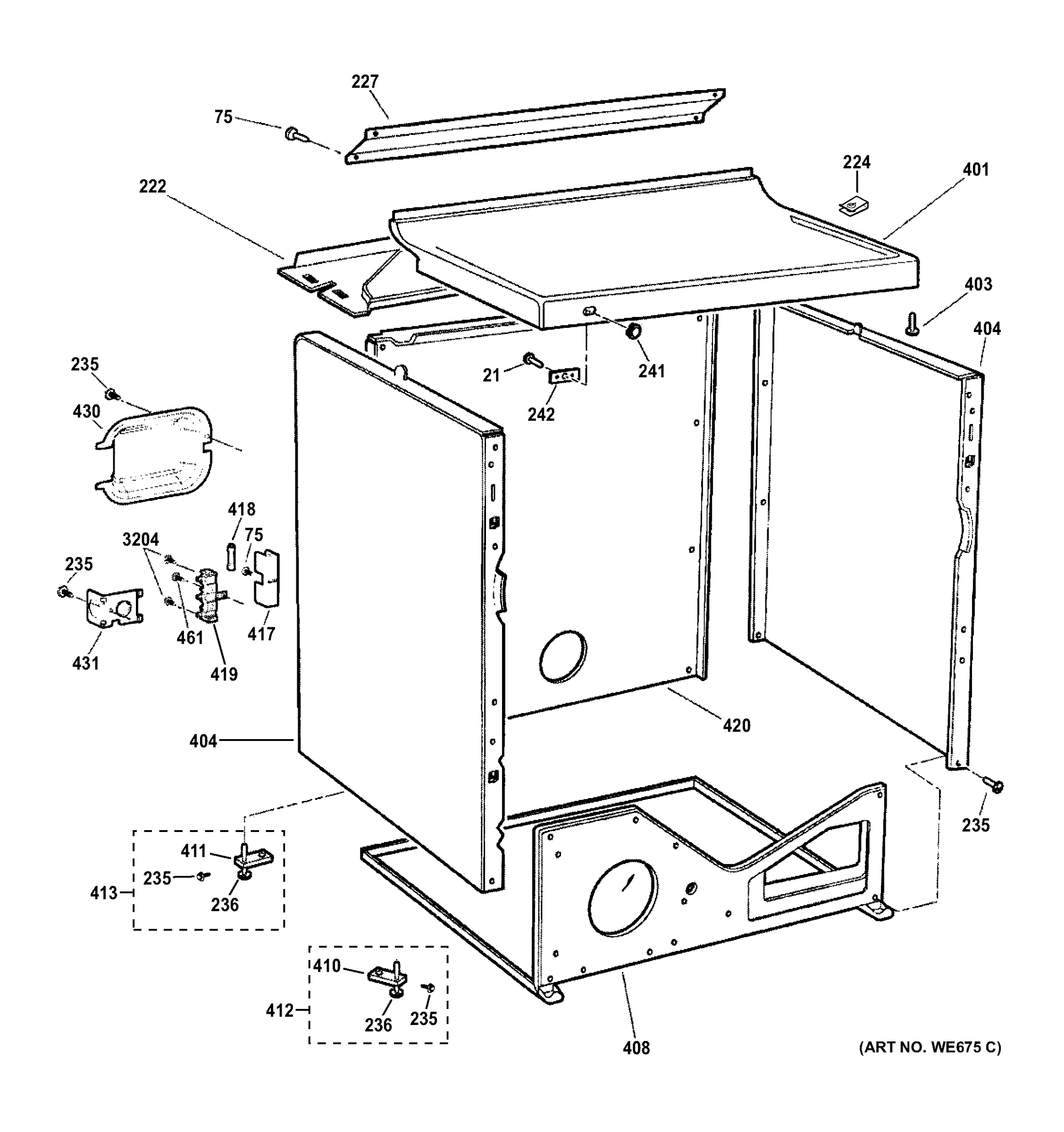 227
75
224
401
222
403
404
235
21
241
430
242
418
3204
75
235
461
417
431
419
420
404
235
411
235
413
236
410
412
236
235
408
(ART NO. WE675 C)