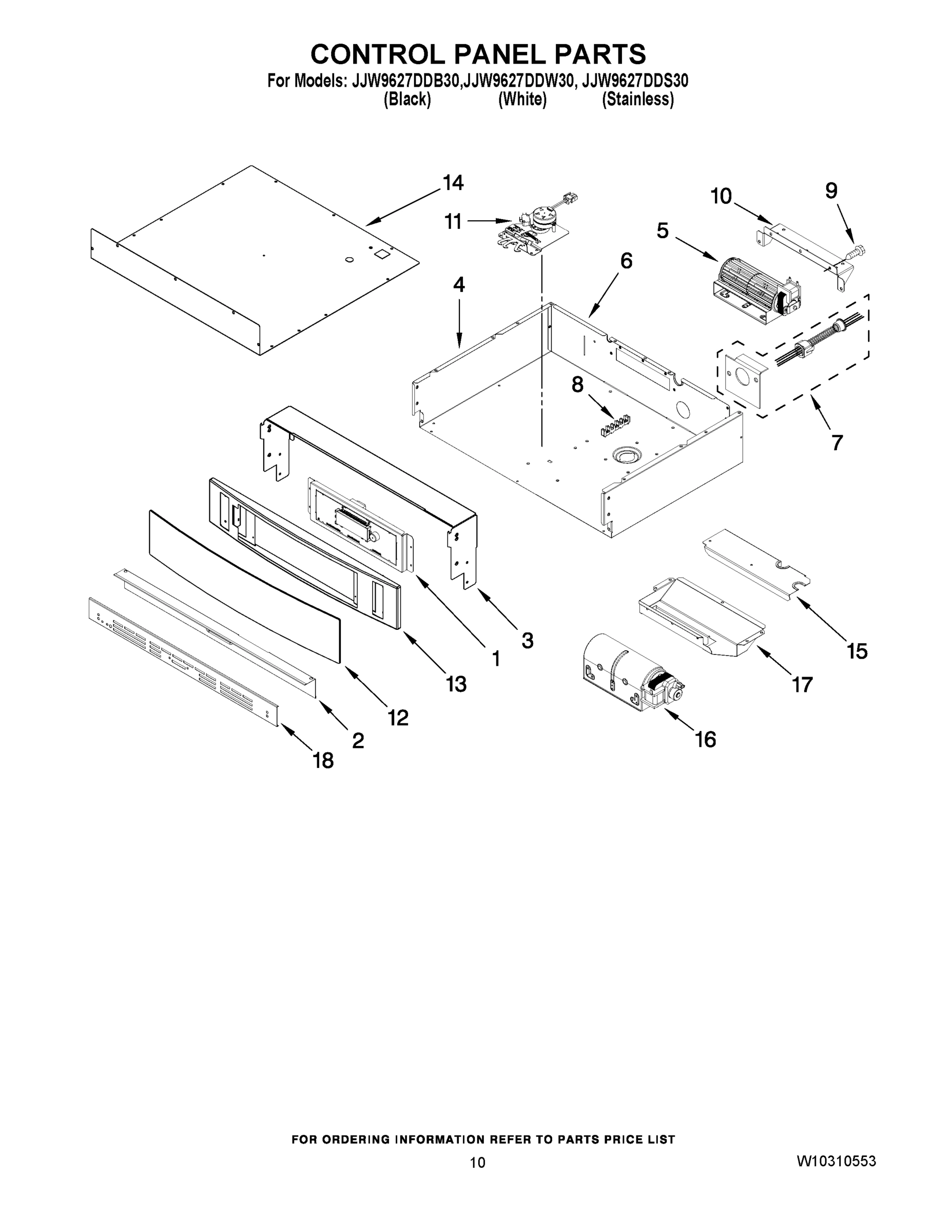 CONTROL PANEL PARTS

For Models: JJW9627DDB30,JJW9627DDW30, JJW9627DDS30
(Black) (White) (Stainless)

14
11
10
9
5
6
4
8
7
3
1
13
12
2
18
15
17
16

FOR ORDERING INFORMATION REFER TO PARTS PRICE LIST

10

W10310553