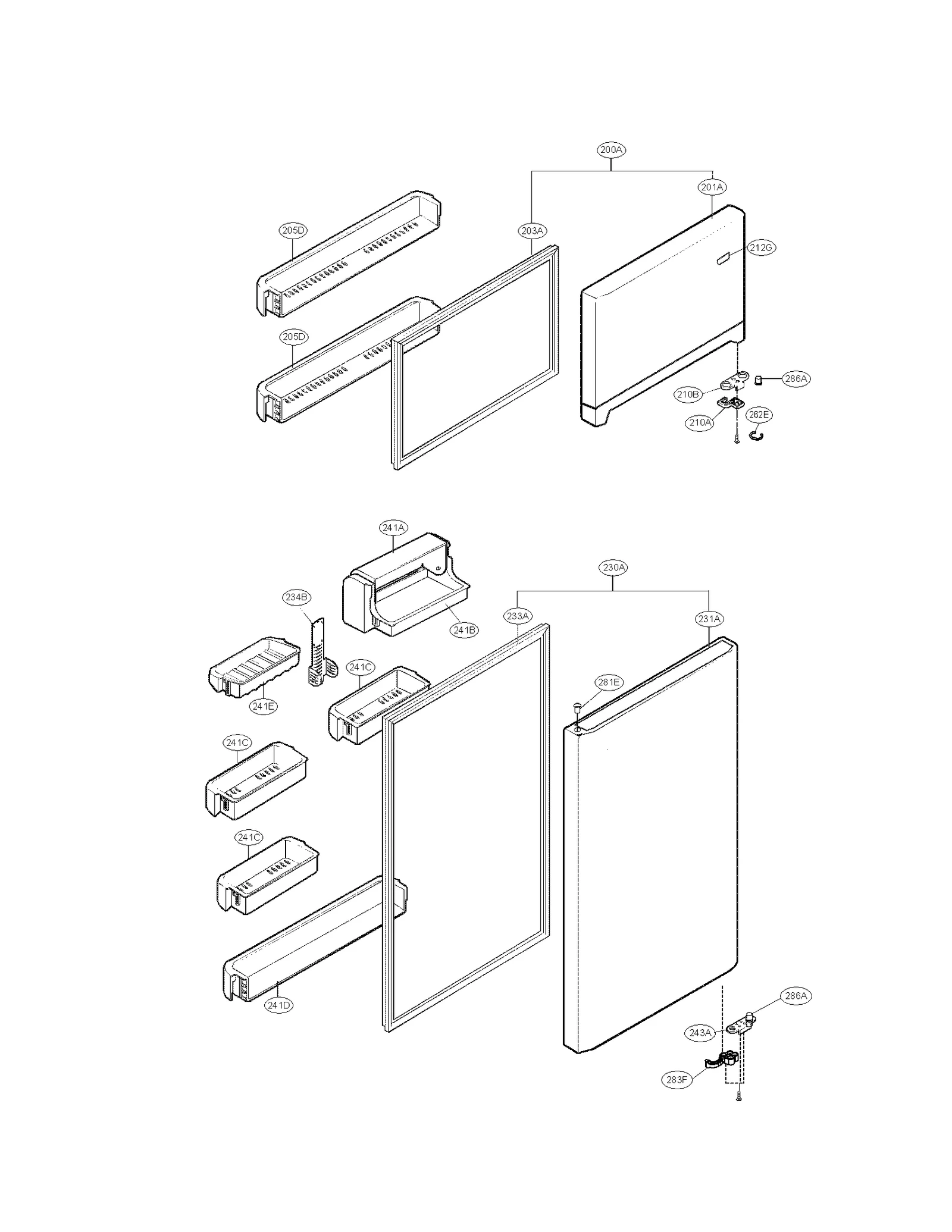 200A
201A
205D
203A
212G
205D
286A
210B
210A
262E
241A
230A
234B
233A
231A
241B
241C
281E
241E
241C
241C
241D
286A
243A
283F