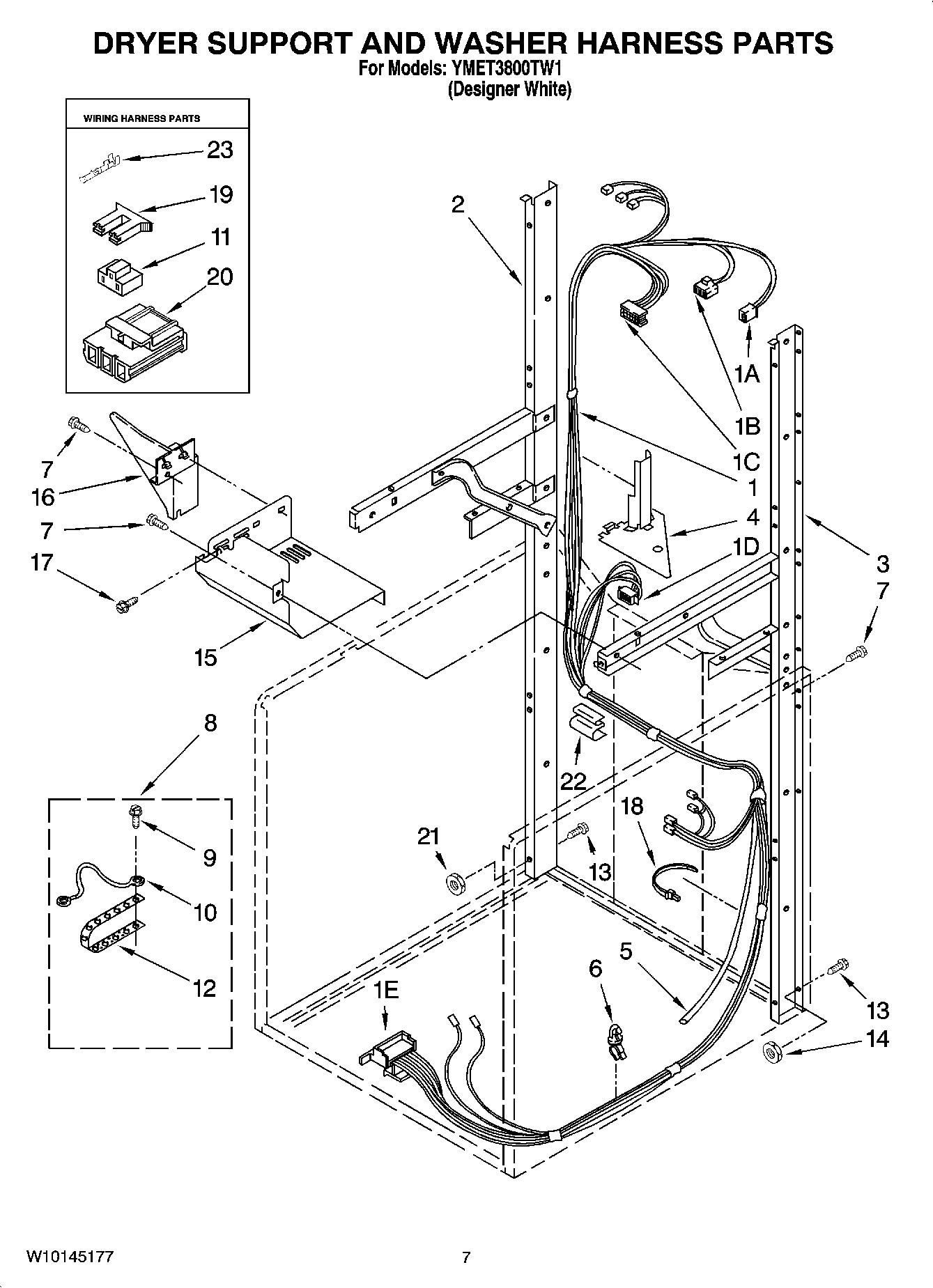 DRYER SUPPORT AND WASHER HARNESS PARTS
For Models: YMET3800TW1
(Designer White)

WIRING HARNESS PARTS

23
19
11
20

2
1A
1B
1C
1
4
1D
3
7
7
16
7
17
15
8
9
10
12
22
18
21
13
5
6
1E
13
14

W10145177
7