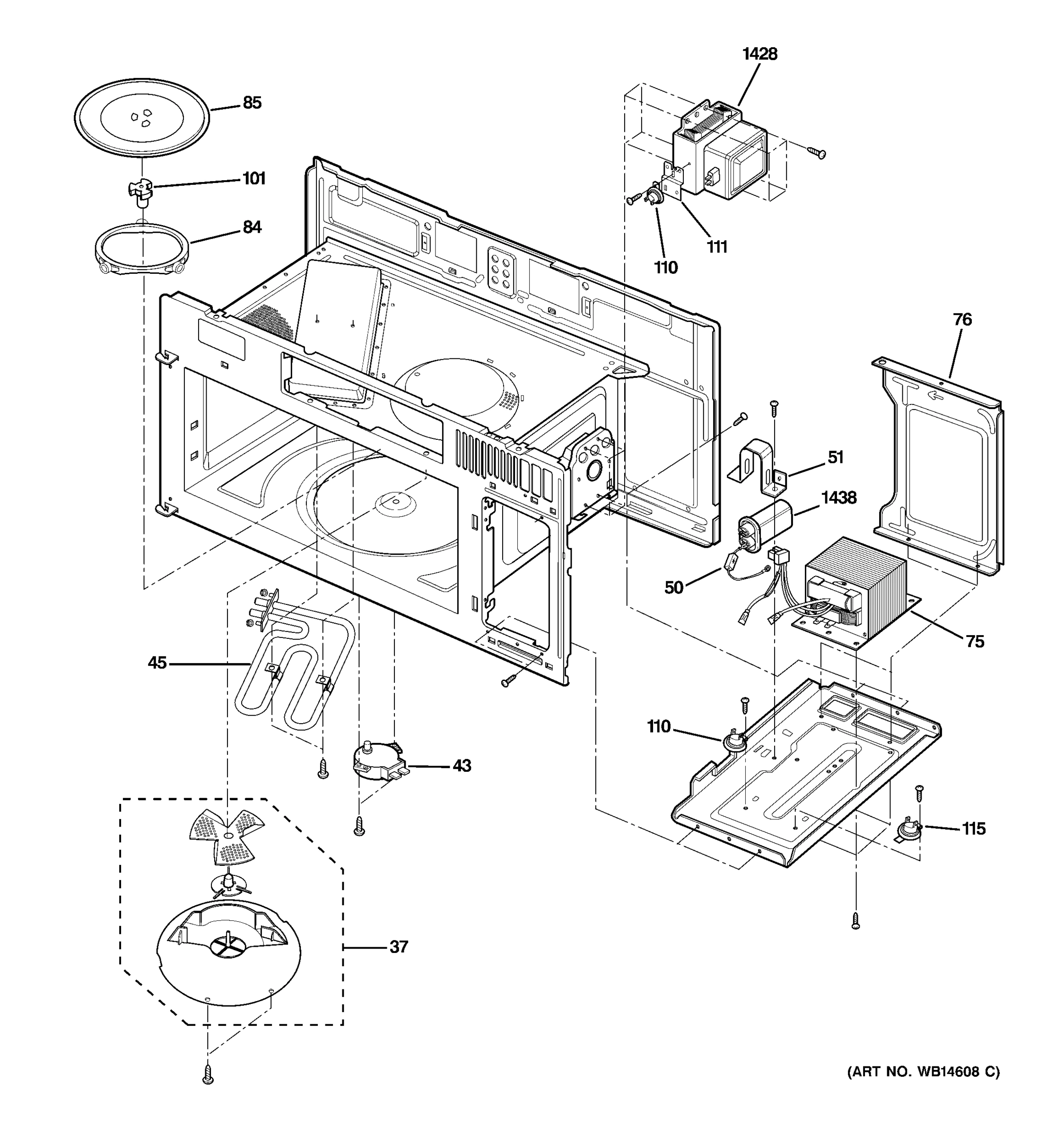 1428

85

101

84

111

110

76

51

1438

50

75

45

110

43

115

37

(ART NO. WB14608 C)