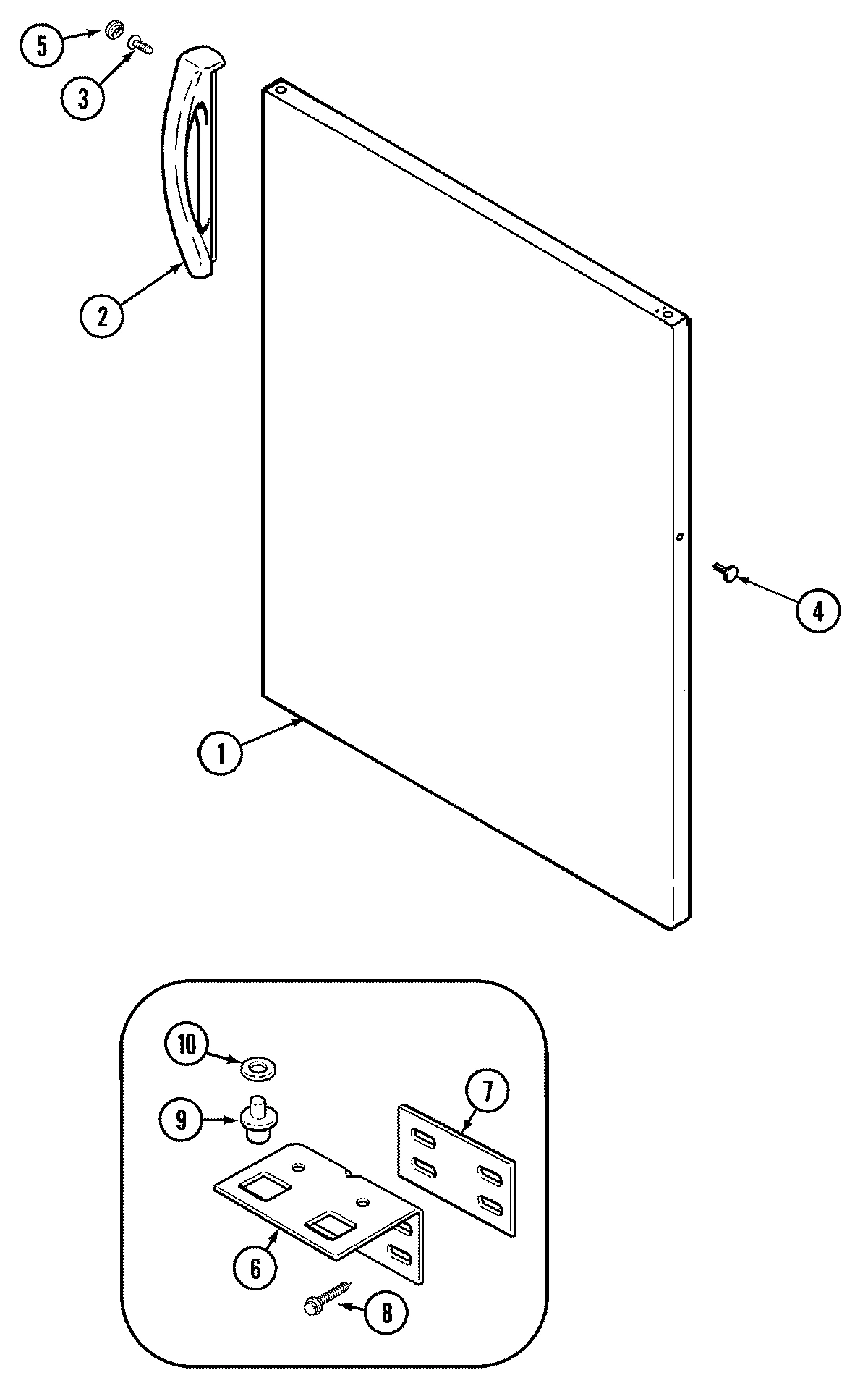 5
3
2
4
1
10
9
7
6
8