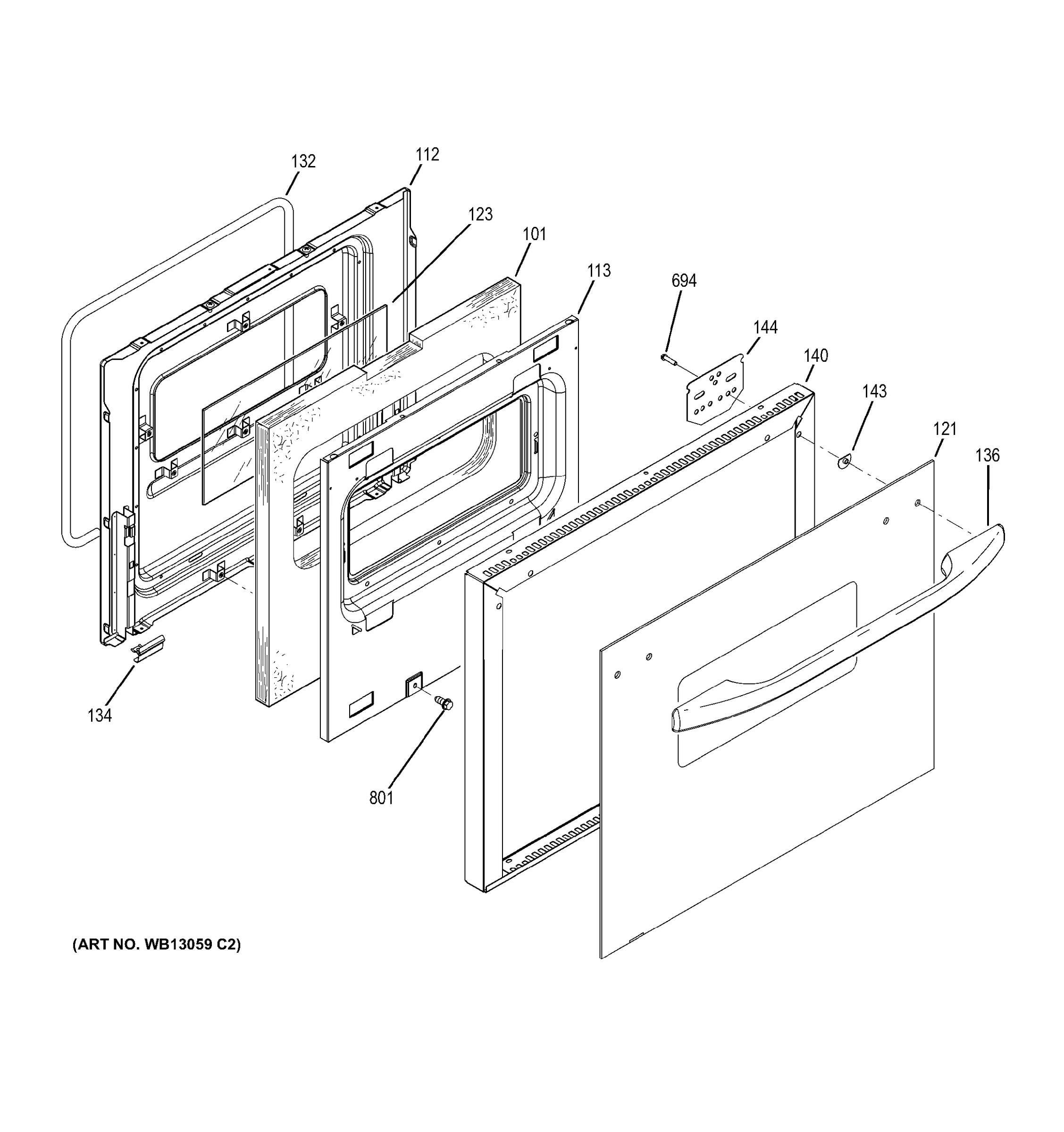 132
112
123
101
113
694
144
140
143
121
136
134
801

(ART NO. WB13059 C2)