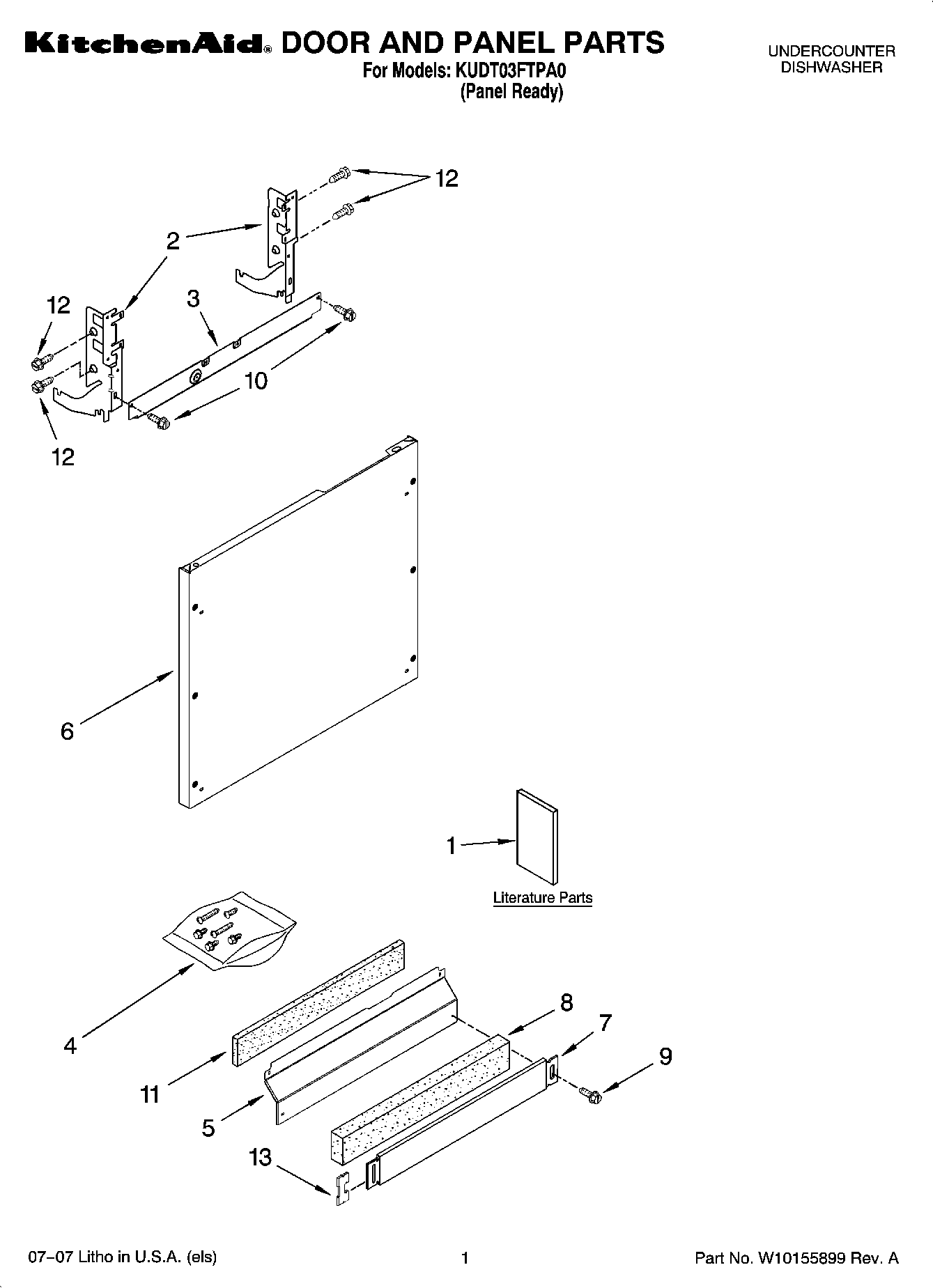 KitchenAid® DOOR AND PANEL PARTS
For Models: KUDT03FTPA0
(Panel Ready)

UNDERCOUNTER
DISHWASHER

12
2
12
3
10
12
6
1
Literature Parts
4
8
7
9
11
5
13

07–07 Litho in U.S.A. (els)
1
Part No. W10155899 Rev. A