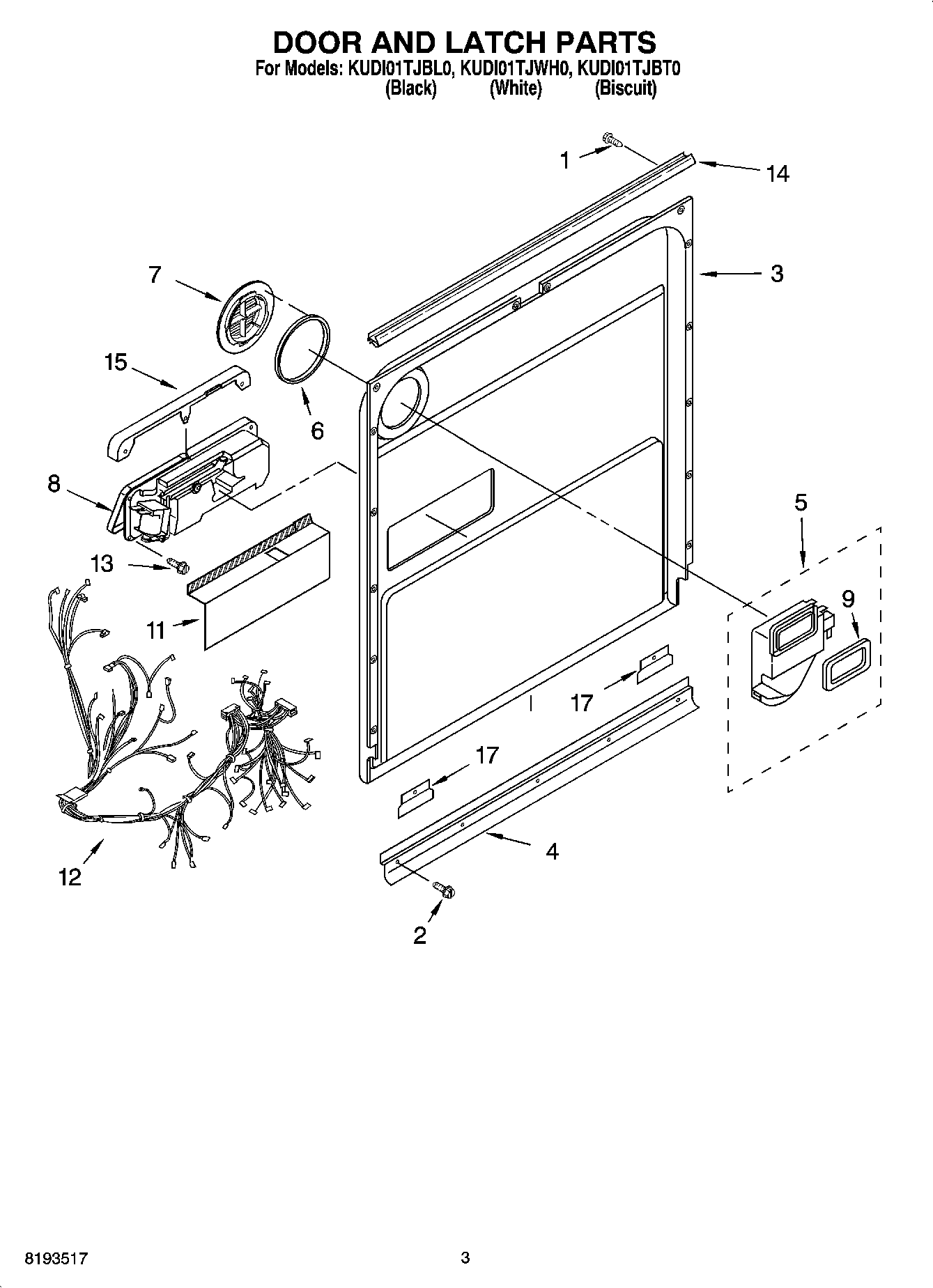 DOOR AND LATCH PARTS

For Models: KUDI01TJBL0, KUDI01TJWH0, KUDI01TJBT0
(Black) (White) (Biscuit)

1
14
3
7
15
6
8
5
13
9
11
17
17
12
4
2

8193517

3