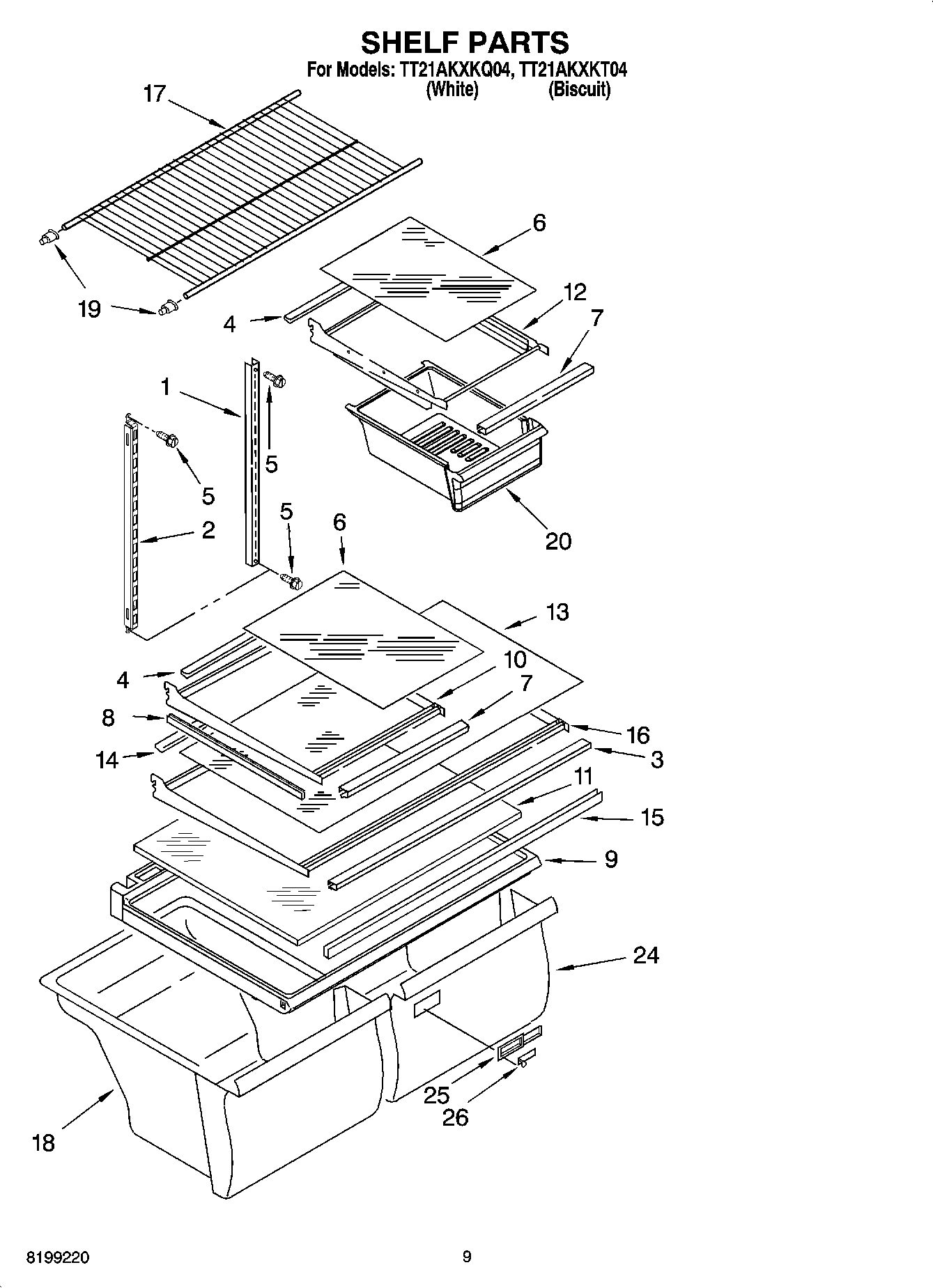 SHELF PARTS
For Models: TT21AKXKQ04, TT21AKXKT04
(White) (Biscuit)

17
6
19
4
12
7
1
5
5
2
5
6
20
13
4
10
7
8
16
14
3
11
15
9
24
25
26
18

8199220
9