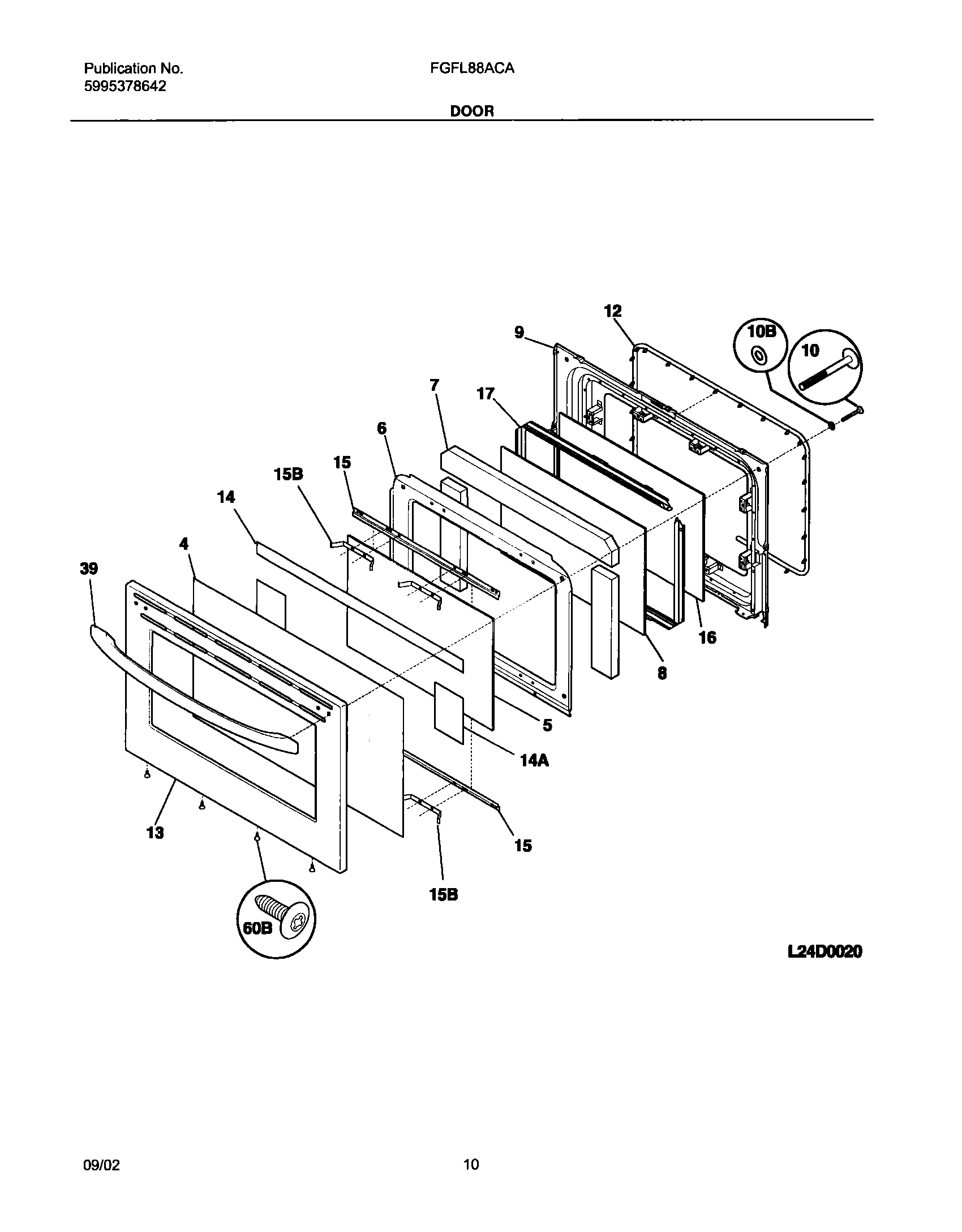 Publication No.
5995378642

FGFL88ACA

DOOR

12
9
10B
10
7
17
6
15
15B
14
4
39
16
8
5
14A
13
15
15B
60B

L24D0020

09/02

10