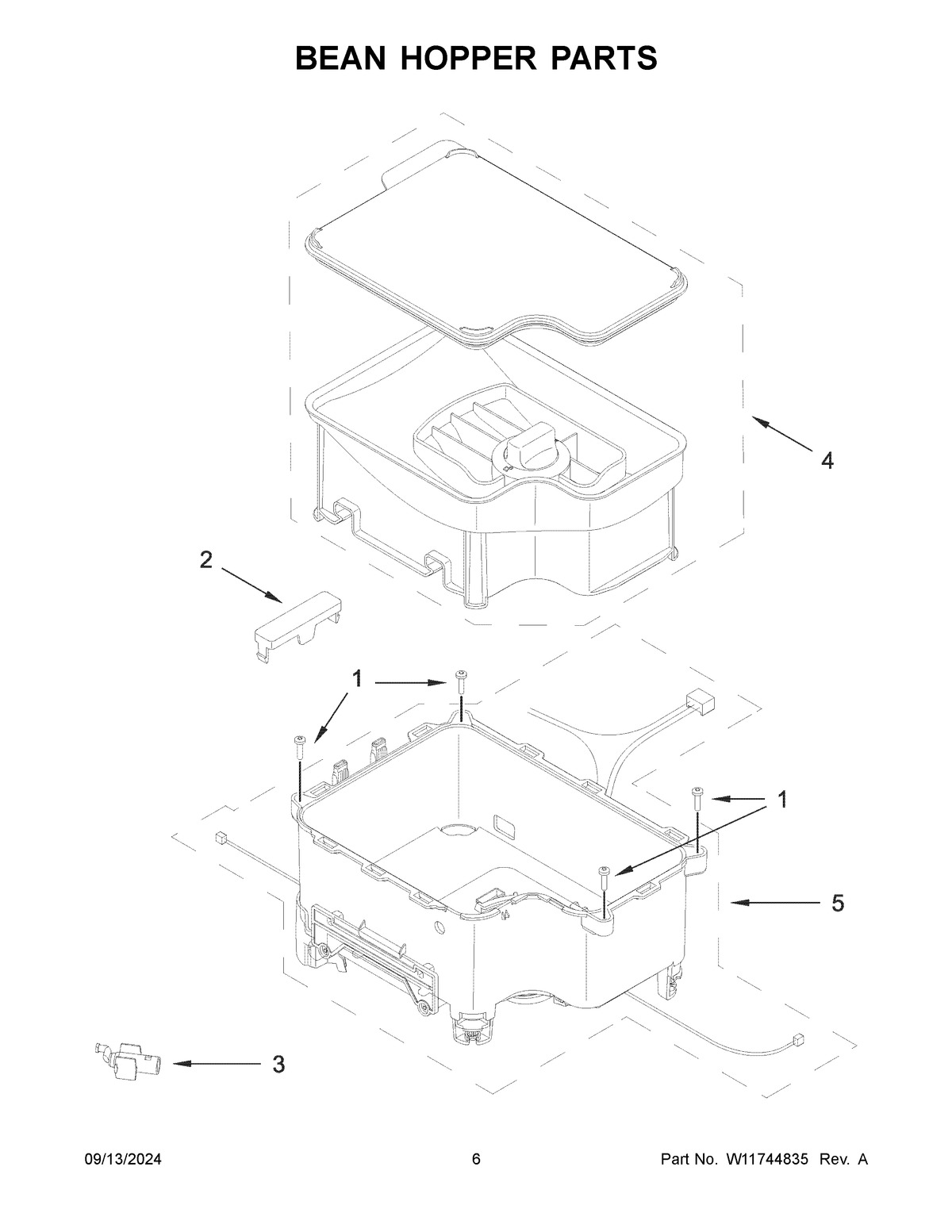 BEAN HOPPER PARTS

4

2

1

1

5

3

09/13/2024

6

Part No. W11744835 Rev. A