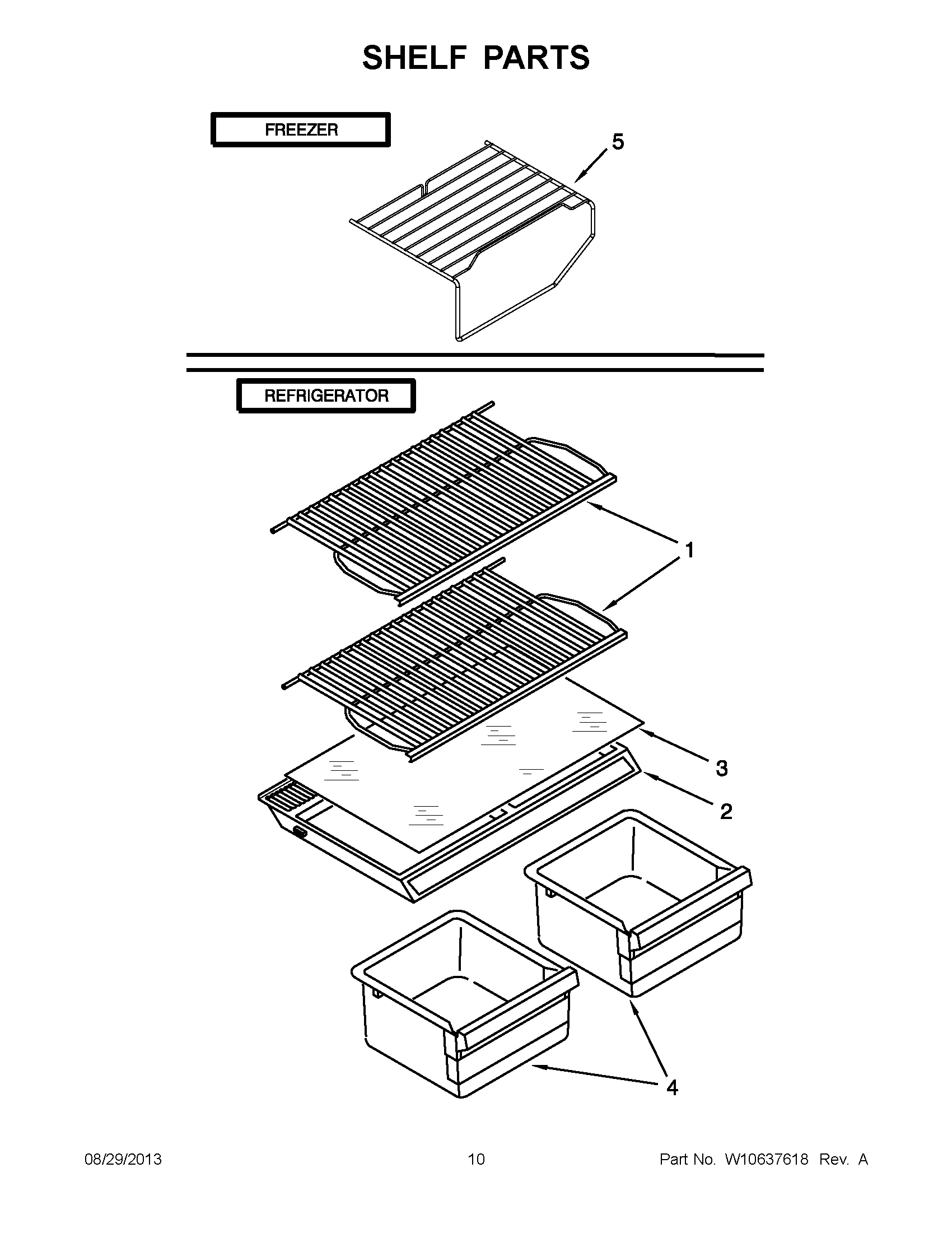 SHELF PARTS

FREEZER

5

REFRIGERATOR

1

3

2

4

08/29/2013

10

Part No. W10637618 Rev. A