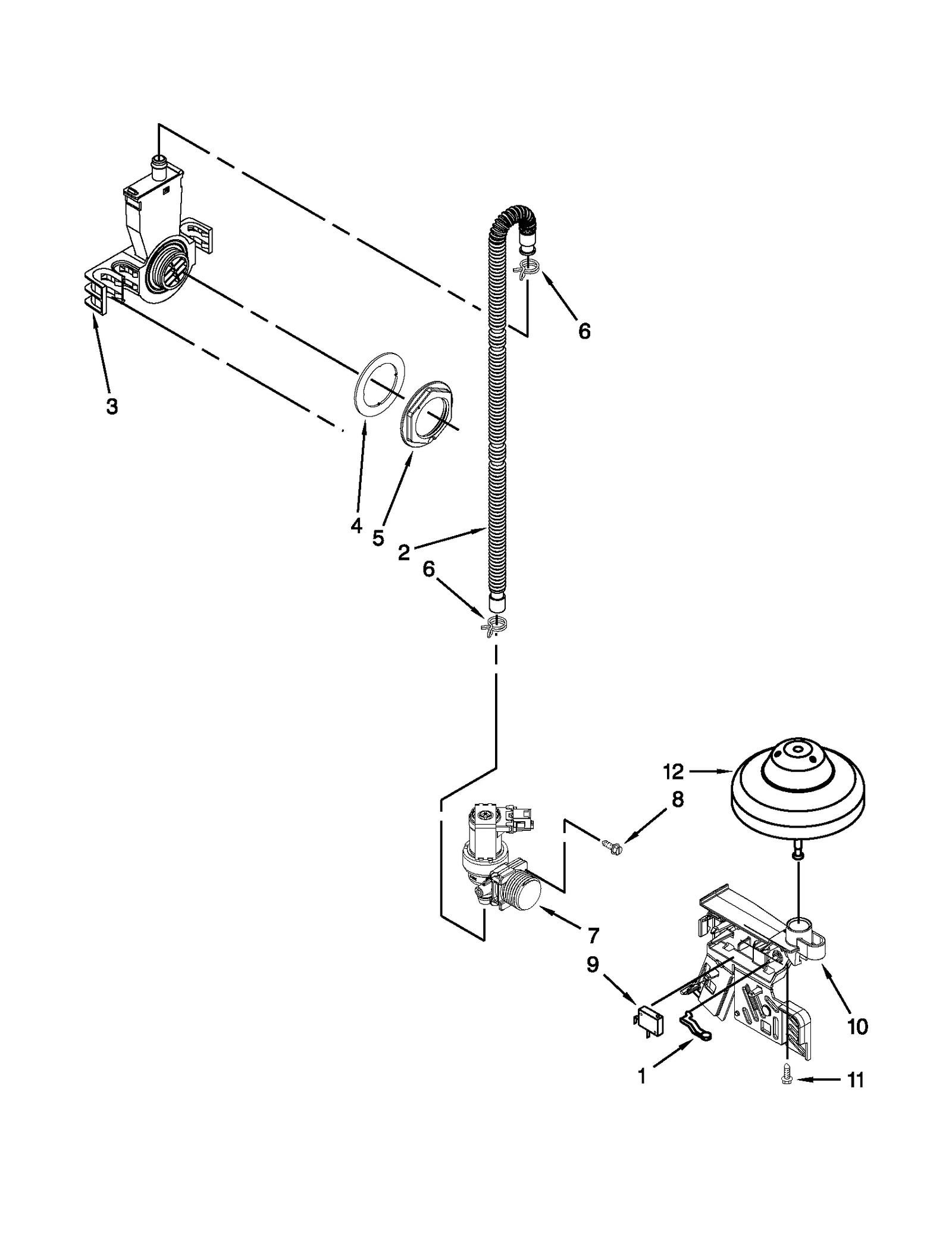 6

3

4

5

2

6

12

8

7

9

10

1

11