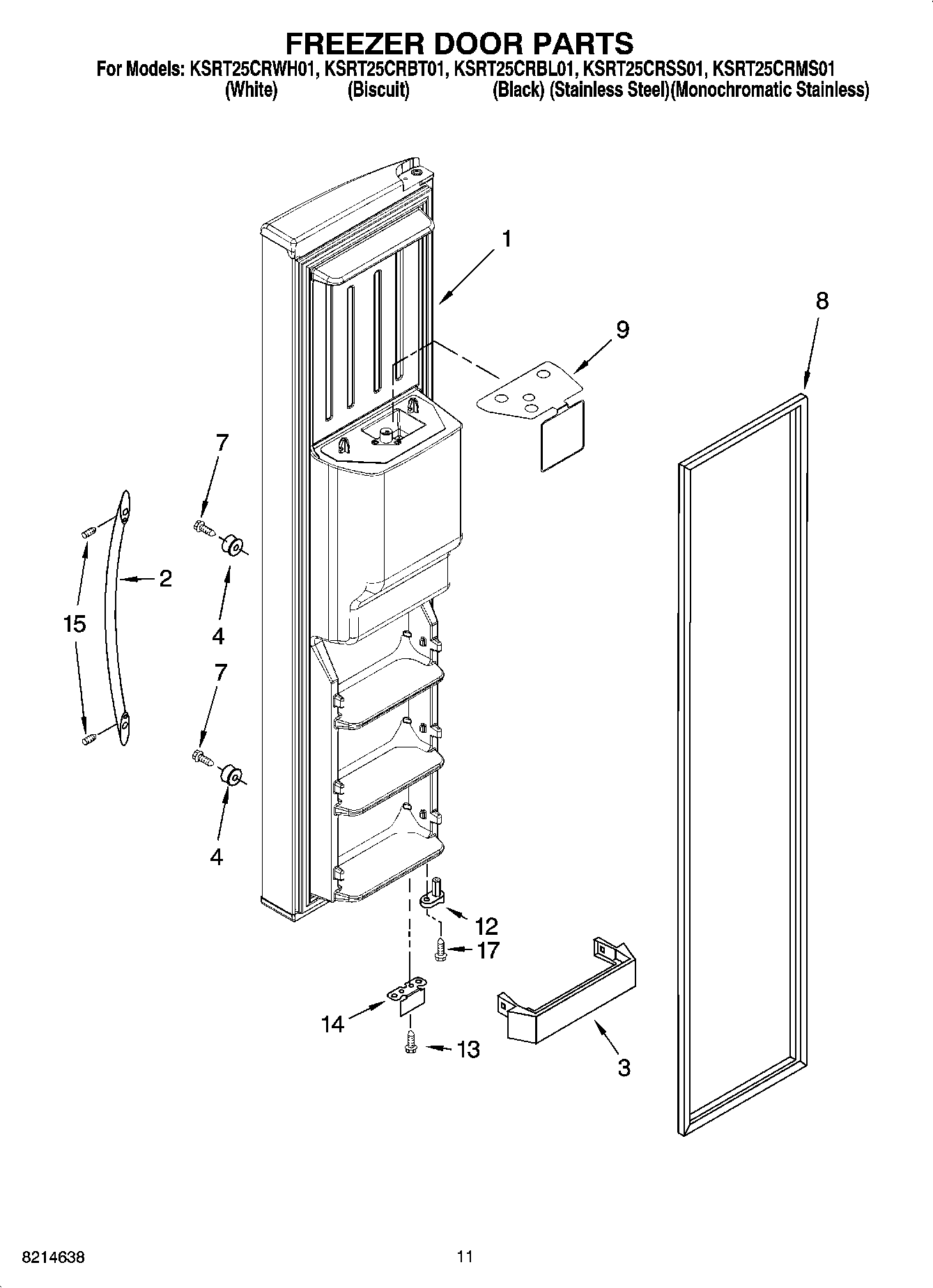 FREEZER DOOR PARTS
For Models: KSRT25CRWH01, KSRT25CRBT01, KSRT25CRBL01, KSRT25CRSS01, KSRT25CRMS01
(White) (Biscuit) (Black) (Stainless Steel)(Monochromatic Stainless)

1
8
9
7
2
15
4
7
4
12
17
14
13
3

8214638
11