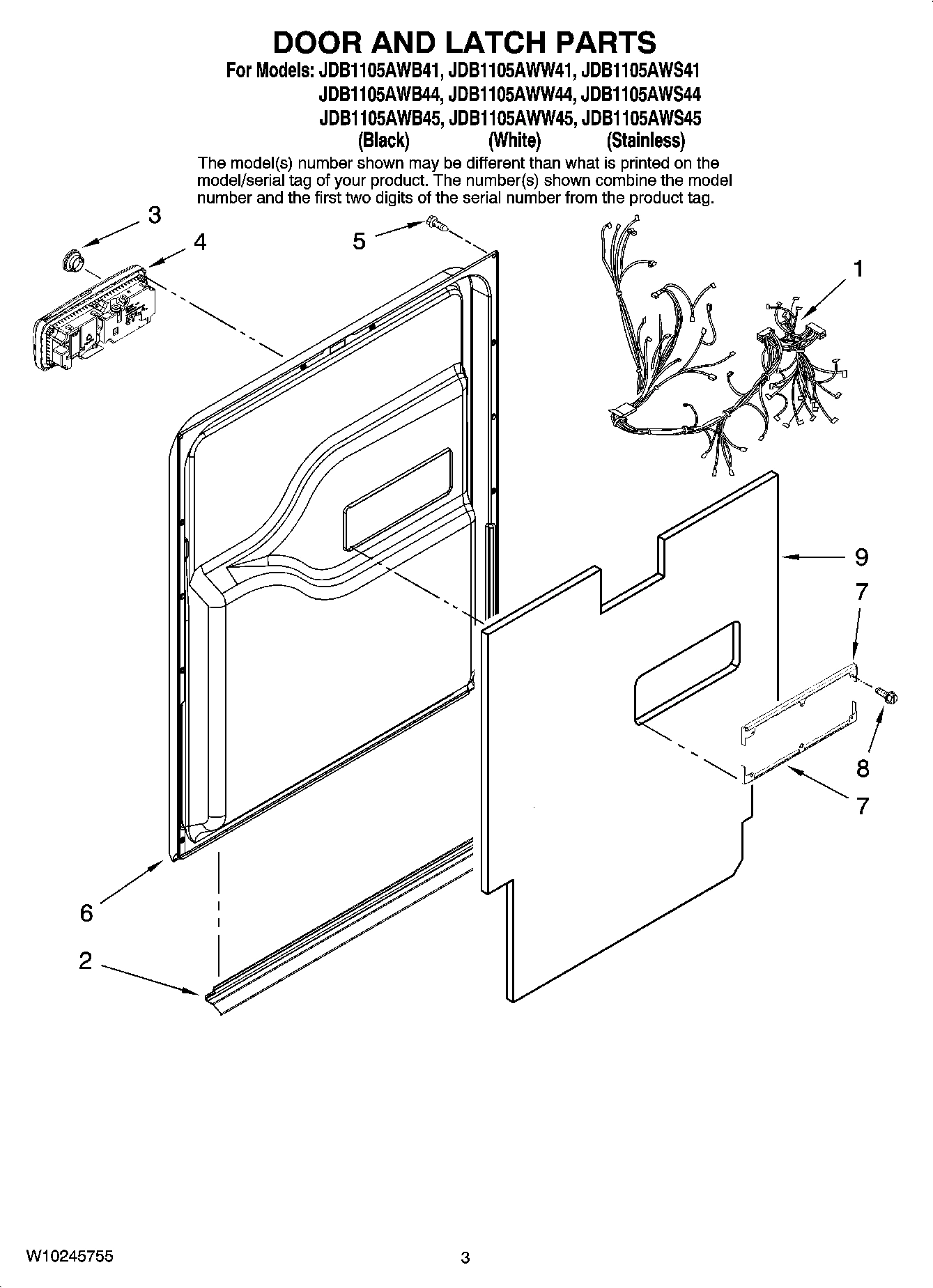 DOOR AND LATCH PARTS

For Models: JDB1105AWB41, JDB1105AWW41, JDB1105AWS41
JDB1105AWB44, JDB1105AWW44, JDB1105AWS44
JDB1105AWB45, JDB1105AWW45, JDB1105AWS45
(Black) (White) (Stainless)

The model(s) number shown may be different than what is printed on the model/serial tag of your product. The number(s) shown combine the model number and the first two digits of the serial number from the product tag.

3
4
5
1
9
7
8
7
6
2

W10245755
3