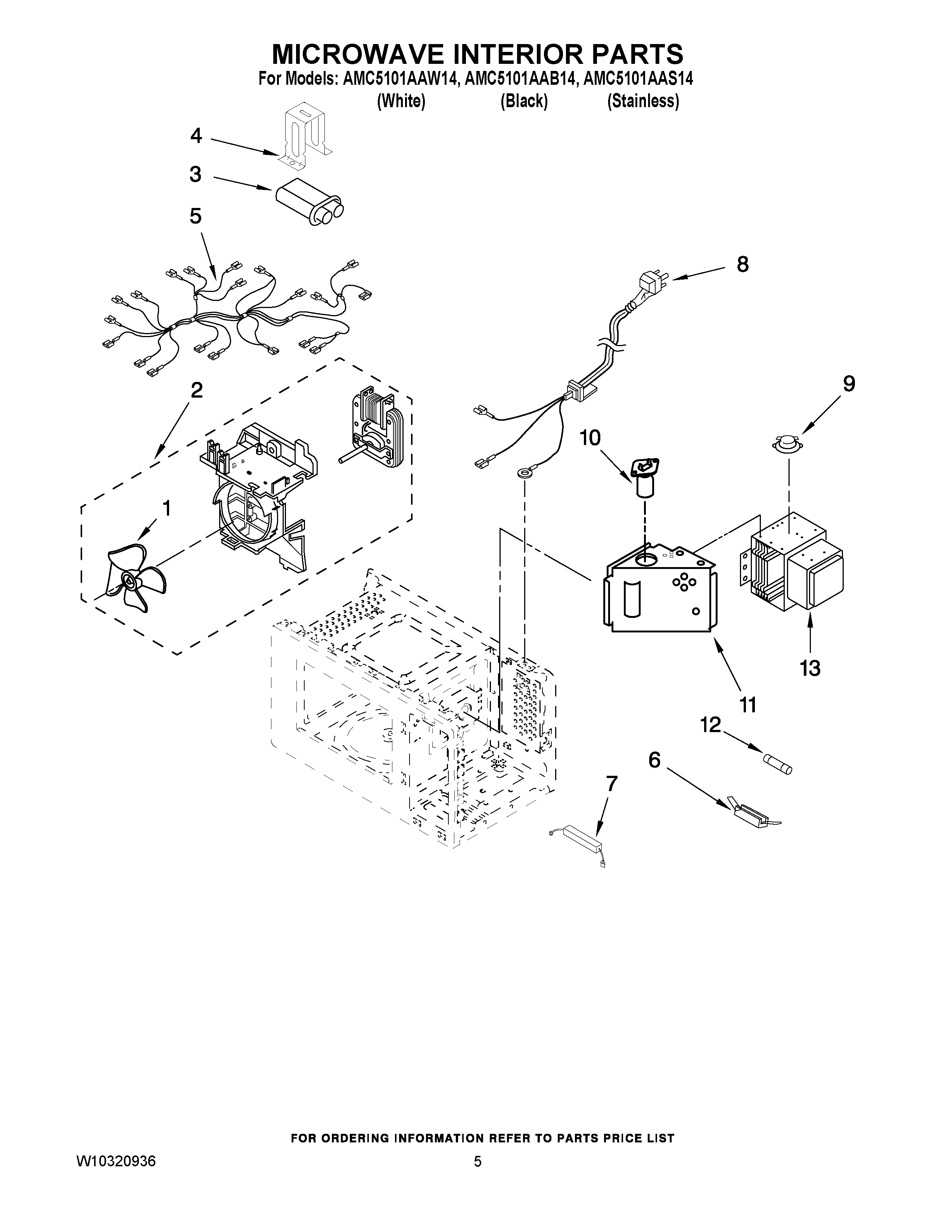 MICROWAVE INTERIOR PARTS
For Models: AMC5101AAW14, AMC5101AAB14, AMC5101AAS14
(White) (Black) (Stainless)

4
3
5
8
2
9
10
1
13
11
12
6
7

FOR ORDERING INFORMATION REFER TO PARTS PRICE LIST
W10320936
5