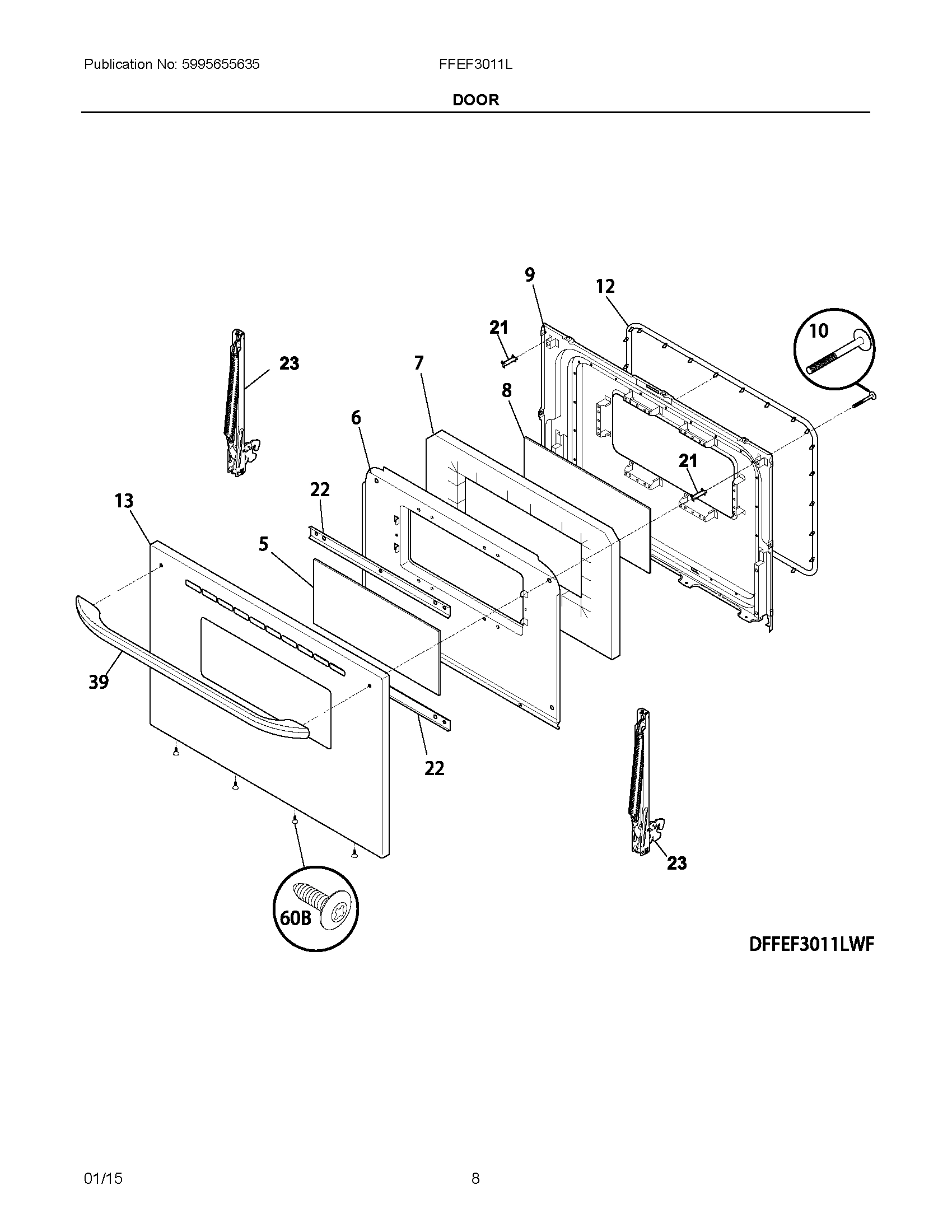 Publication No: 5995655635

FFEF3011L

DOOR

9

12

21

10

23

7

8

6

21

22

13

5

39

22

23

60B

DFFEF3011LWF

01/15

8