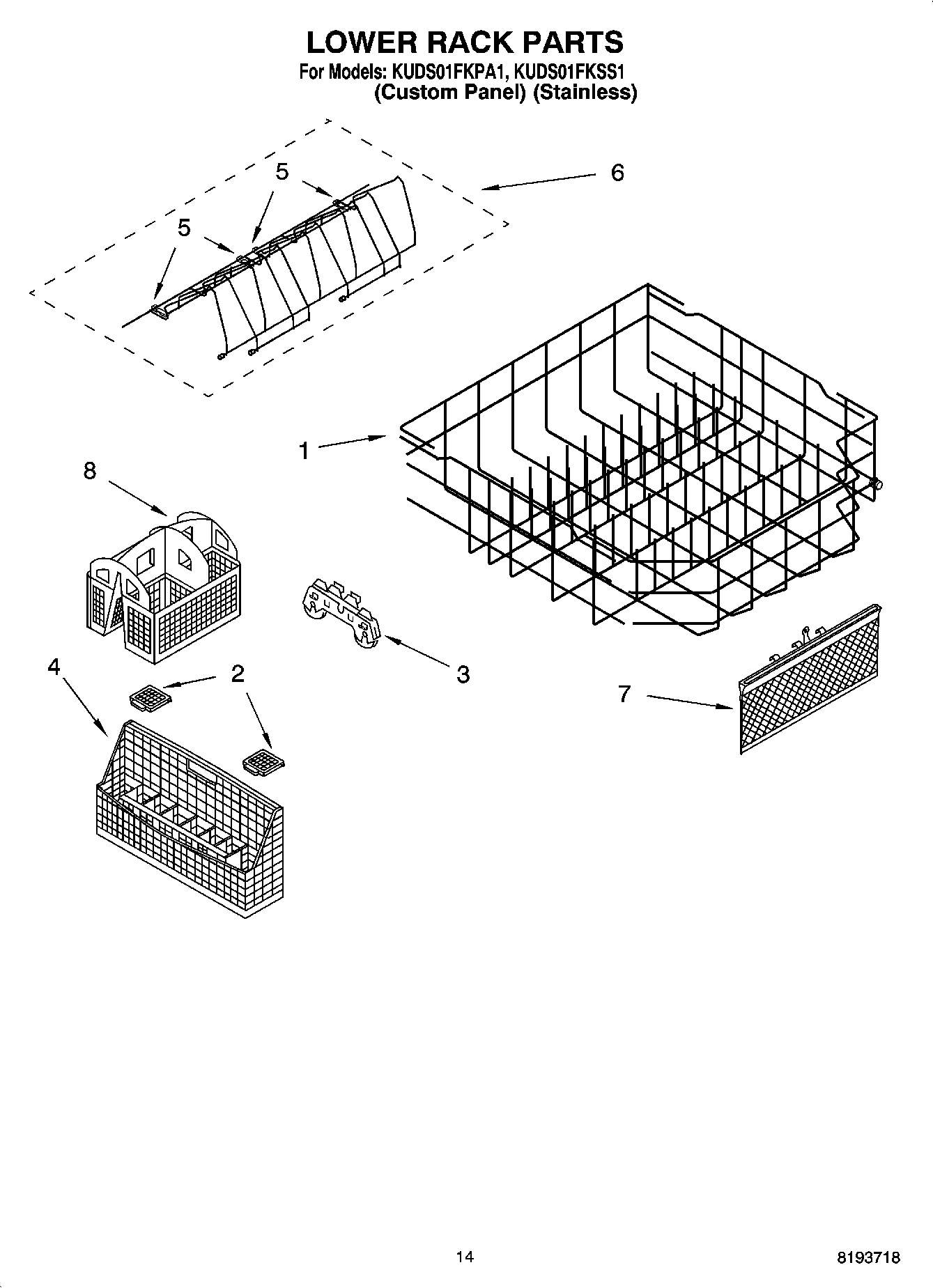 LOWER RACK PARTS
For Models: KUDS01FKPA1, KUDS01FKSS1
(Custom Panel) (Stainless)

5
6
5
1
8
3
4
2
7

14
8193718