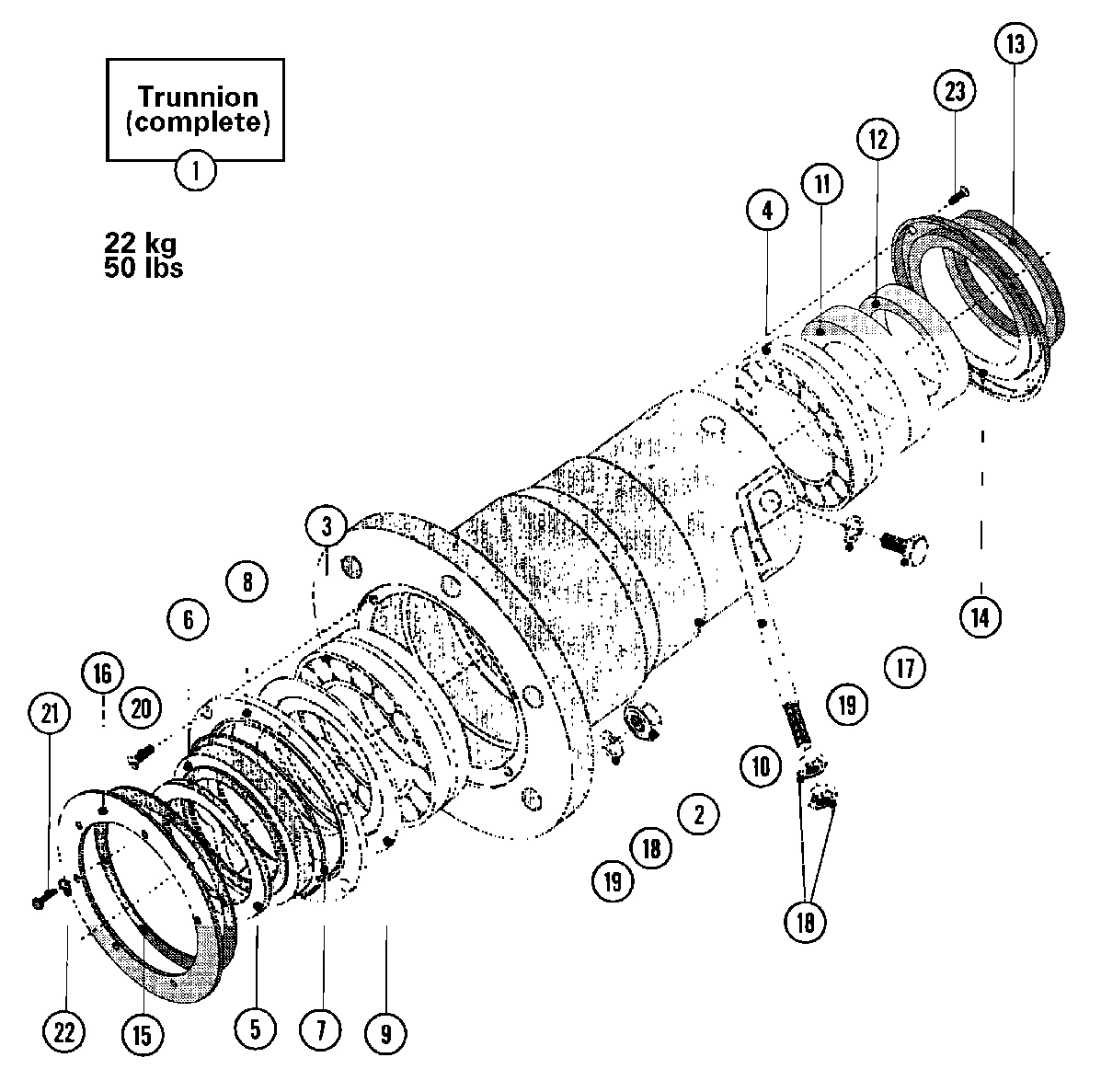 Trunnion (complete)

1

22 kg
50 lbs

13
23
12
11
4
3
8
6
16
20
21
14
17
19
10
2
18
19
18
22
15
5
7
9