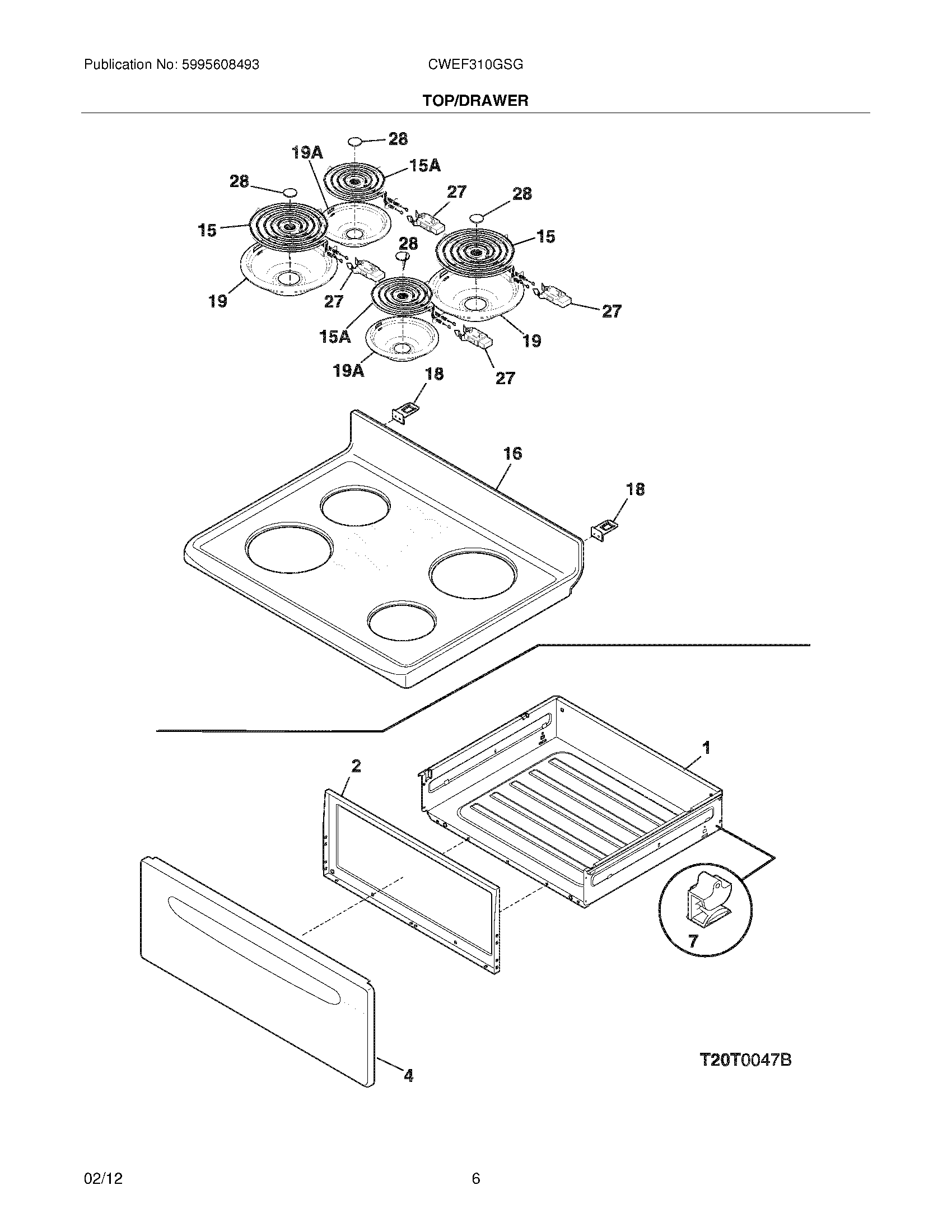 Publication No: 5995608493

CWEF310GSG

TOP/DRAWER

28
19A
15A
28
27
28
15
28
15
19
27
27
15A
19
19A
18
27
16
18
1
2
7
4

T20T0047B

02/12

6