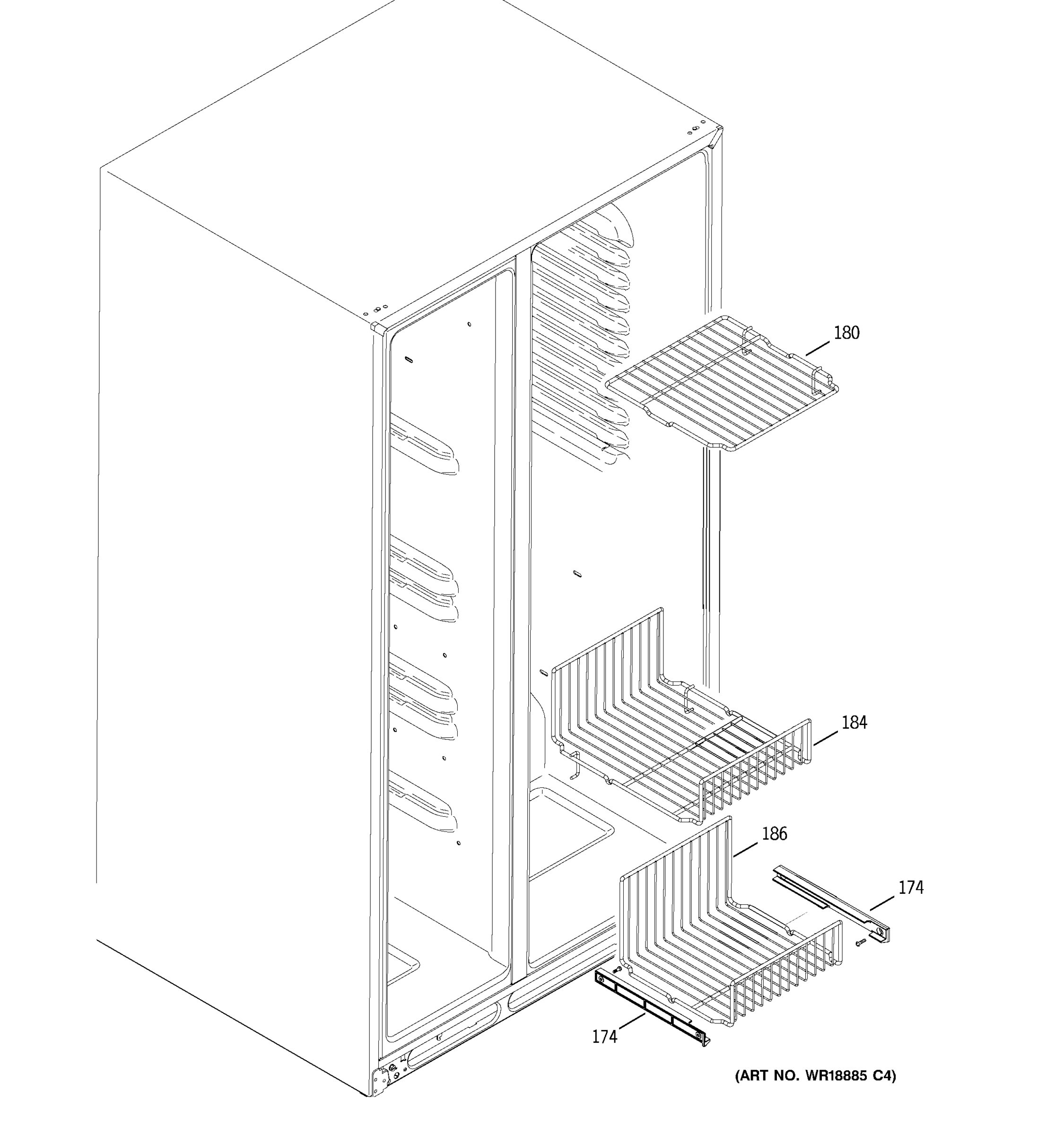 180

184

186

174

174

(ART NO. WR18885 C4)