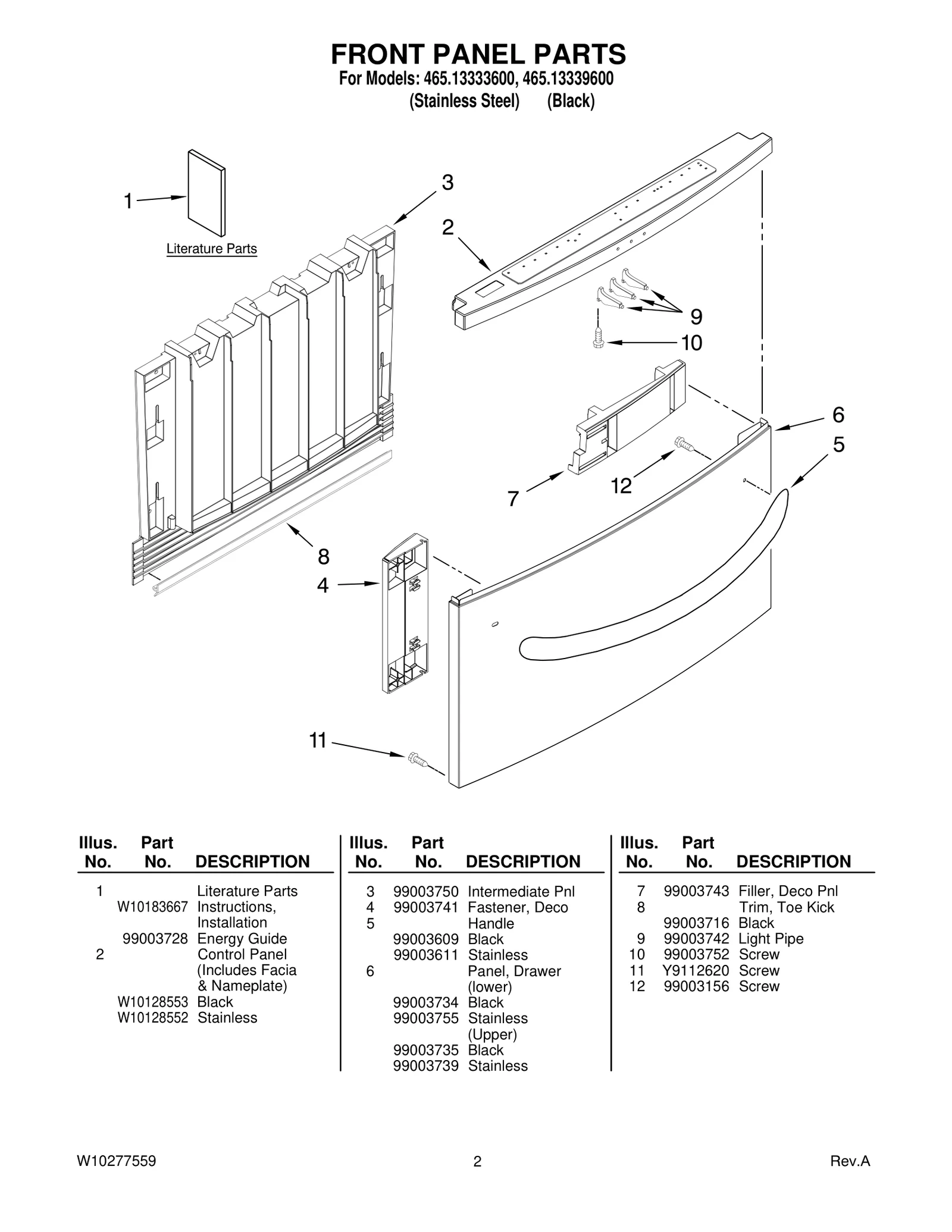 FRONT PANEL PARTS
For Models: 465.13333600, 465.13339600
(Stainless Steel) (Black)

1
Literature Parts
3
2
9
10
6
5
7
12
8
4
11

| Illus. No. | Part No. | DESCRIPTION |
|---|---|---|
| 1 | | Literature Parts |
| | W10183667 | Instructions, Installation |
| | 99003728 | Energy Guide |
| 2 | | Control Panel (Includes Facia & Nameplate) |
| | W10128553 | Black |
| | W10128552 | Stainless |

| Illus. No. | Part No. | DESCRIPTION |
|---|---|---|
| 3 | 99003750 | Intermediate Pnl |
| 4 | 99003741 | Fastener, Deco |
| 5 | | Handle |
| | 99003609 | Black |
| | 99003611 | Stainless |
| 6 | | Panel, Drawer (lower) |
| | 99003734 | Black |
| | 99003755 | Stainless (Upper) |
| | 99003735 | Black |
| | 99003739 | Stainless |

| Illus. No. | Part No. | DESCRIPTION |
|---|---|---|
| 7 | 99003743 | Filler, Deco Pnl |
| 8 | | Trim, Toe Kick |
| | 99003716 | Black |
| 9 | 99003742 | Light Pipe |
| 10 | 99003752 | Screw |
| 11 | Y9112620 | Screw |
| 12 | 99003156 | Screw |

W10277559 2 Rev.A