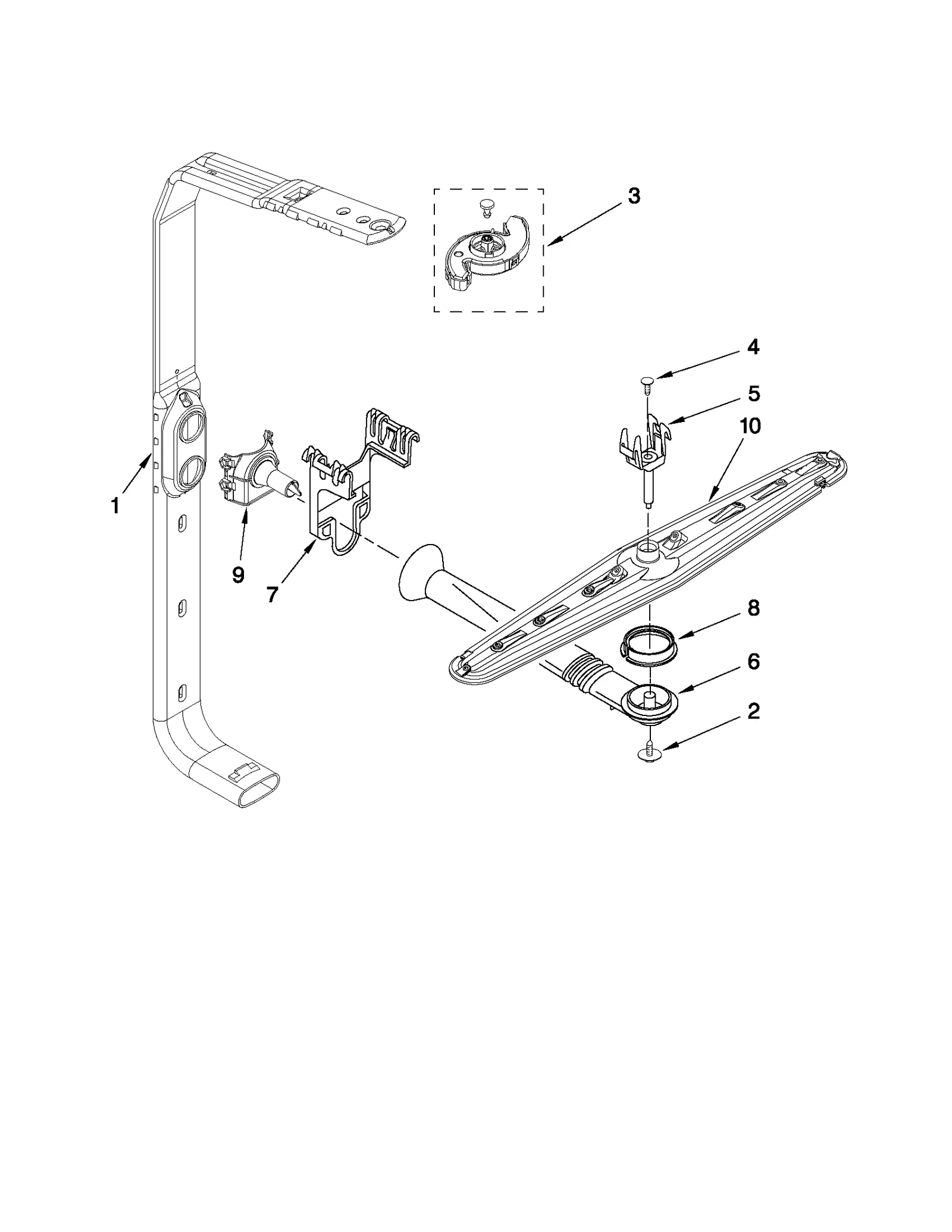 3

4

5

10

1

9

7

8

6

2