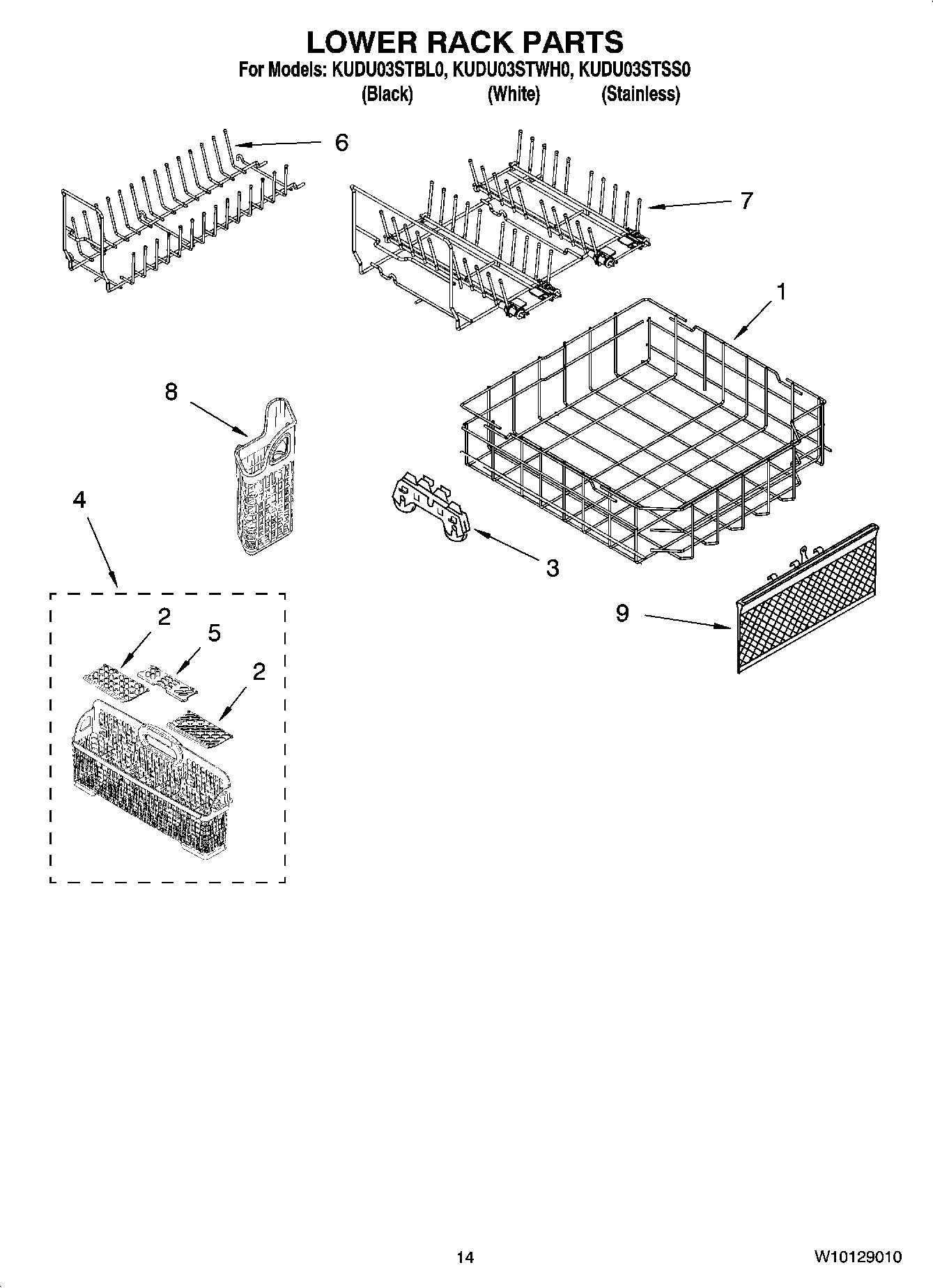 LOWER RACK PARTS

For Models: KUDU03STBL0, KUDU03STWH0, KUDU03STSS0
(Black) (White) (Stainless)

6

7

1

8

4

3

9

2

5

2

14

W10129010