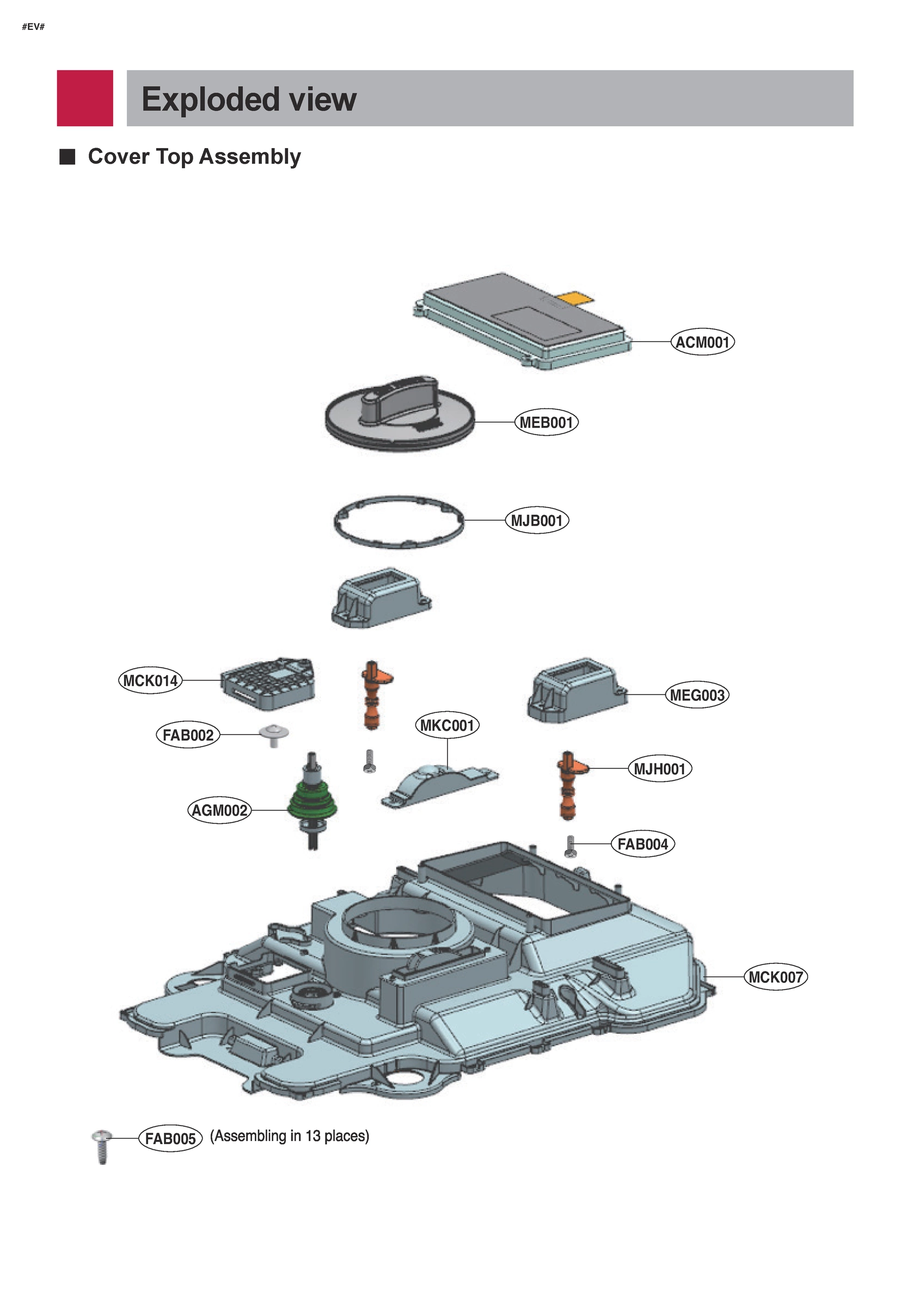 #EV#

Exploded view

■ Cover Top Assembly

ACM001

MEB001

MJB001

MCK014

MEG003

FAB002

MKC001

MJH001

AGM002

FAB004

MCK007

FAB005 (Assembling in 13 places)