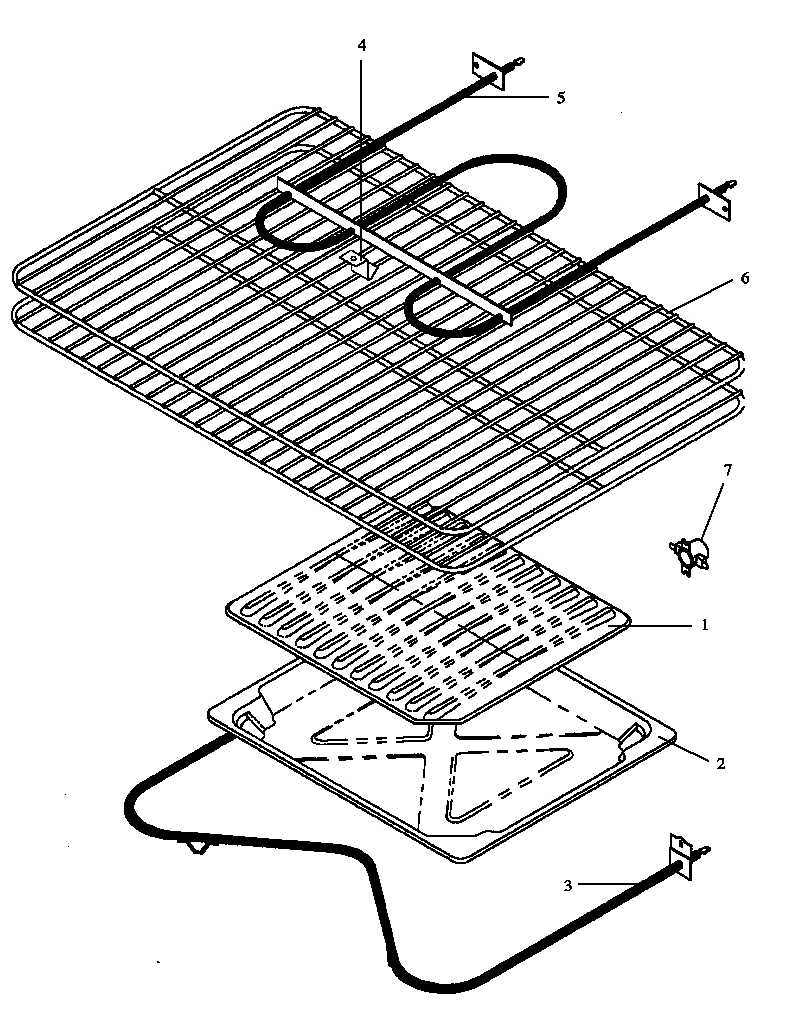 4
5
6
7
1
2
3