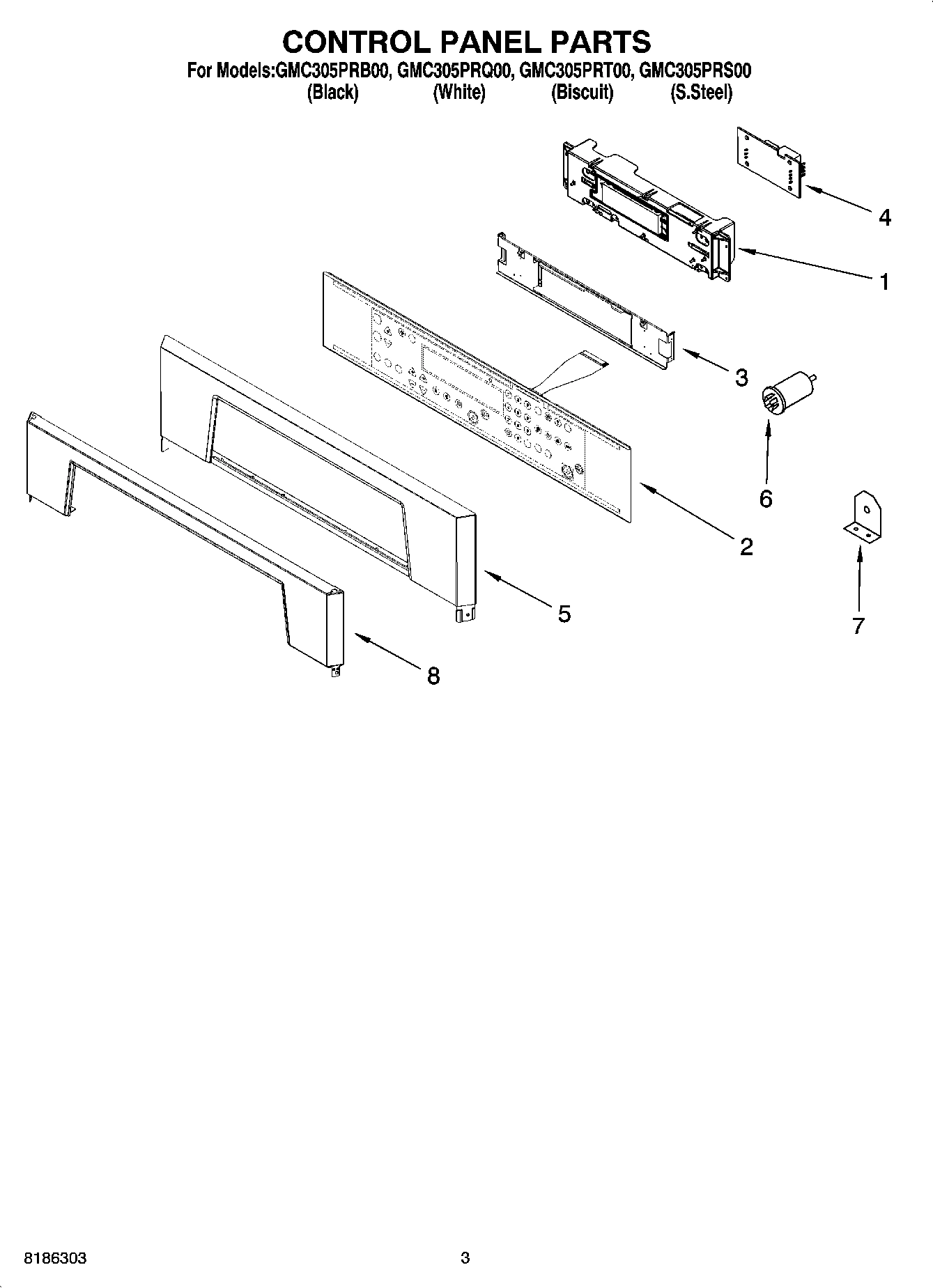 CONTROL PANEL PARTS

For Models:GMC305PRB00, GMC305PRQ00, GMC305PRT00, GMC305PRS00
(Black) (White) (Biscuit) (S.Steel)

4

1

3

6

2

7

5

8

8186303

3