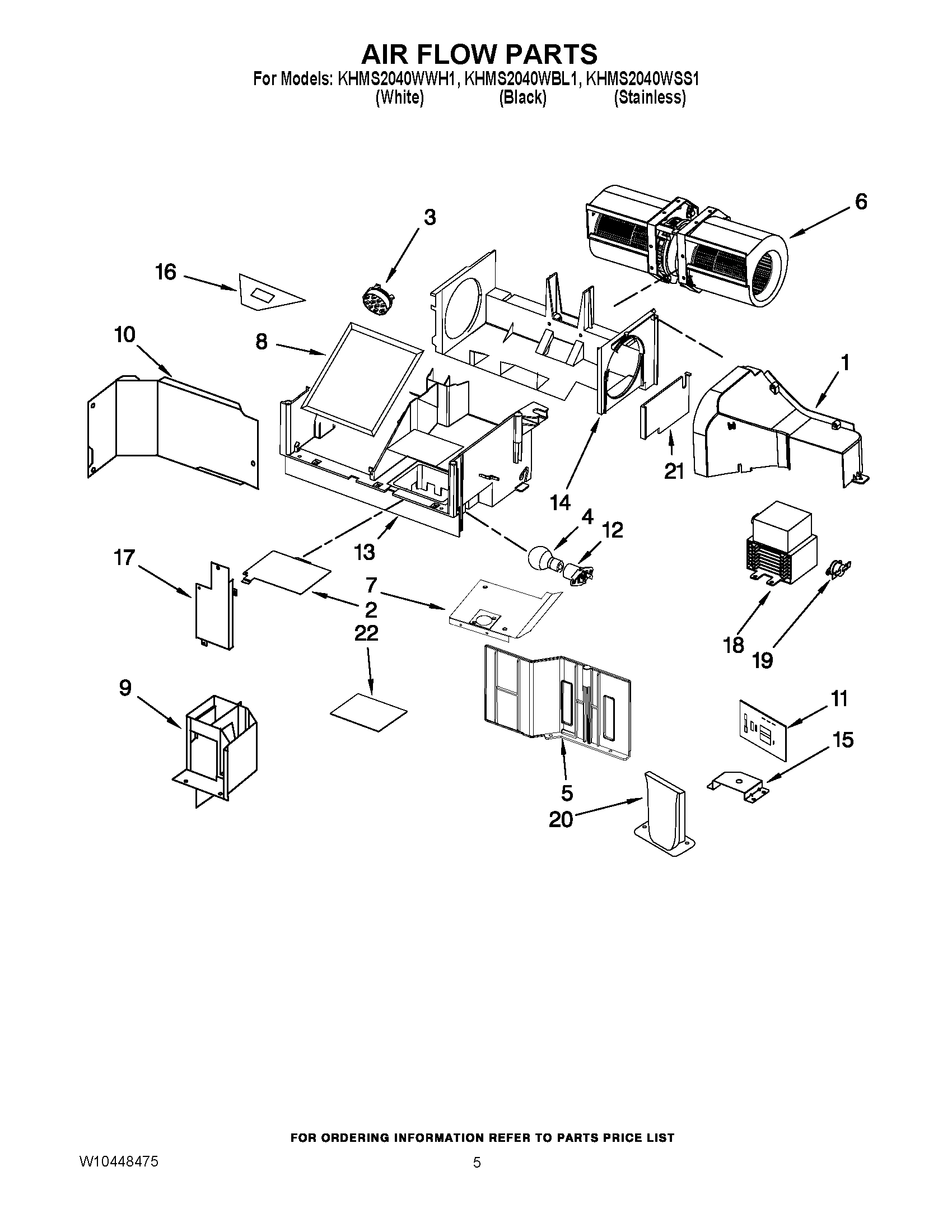 AIR FLOW PARTS

For Models: KHMS2040WWH1, KHMS2040WBL1, KHMS2040WSS1
(White) (Black) (Stainless)

6
3
16
10
8
1
21
14
4
12
13
17
7
2
22
18
19
9
11
15
5
20

FOR ORDERING INFORMATION REFER TO PARTS PRICE LIST

W10448475

5