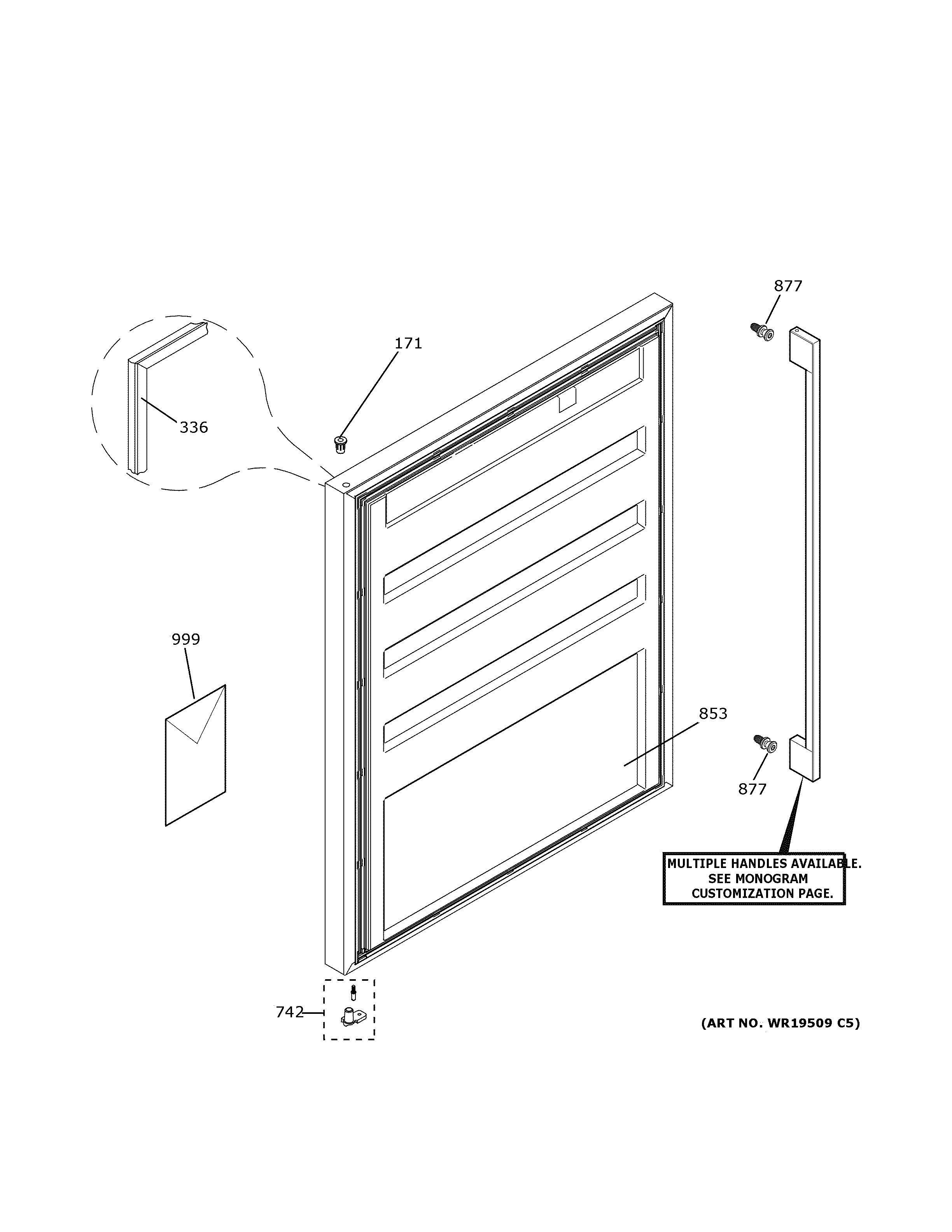 877

171

336

999

853

877

MULTIPLE HANDLES AVAILABLE. SEE MONOGRAM CUSTOMIZATION PAGE.

742

(ART NO. WR19509 C5)