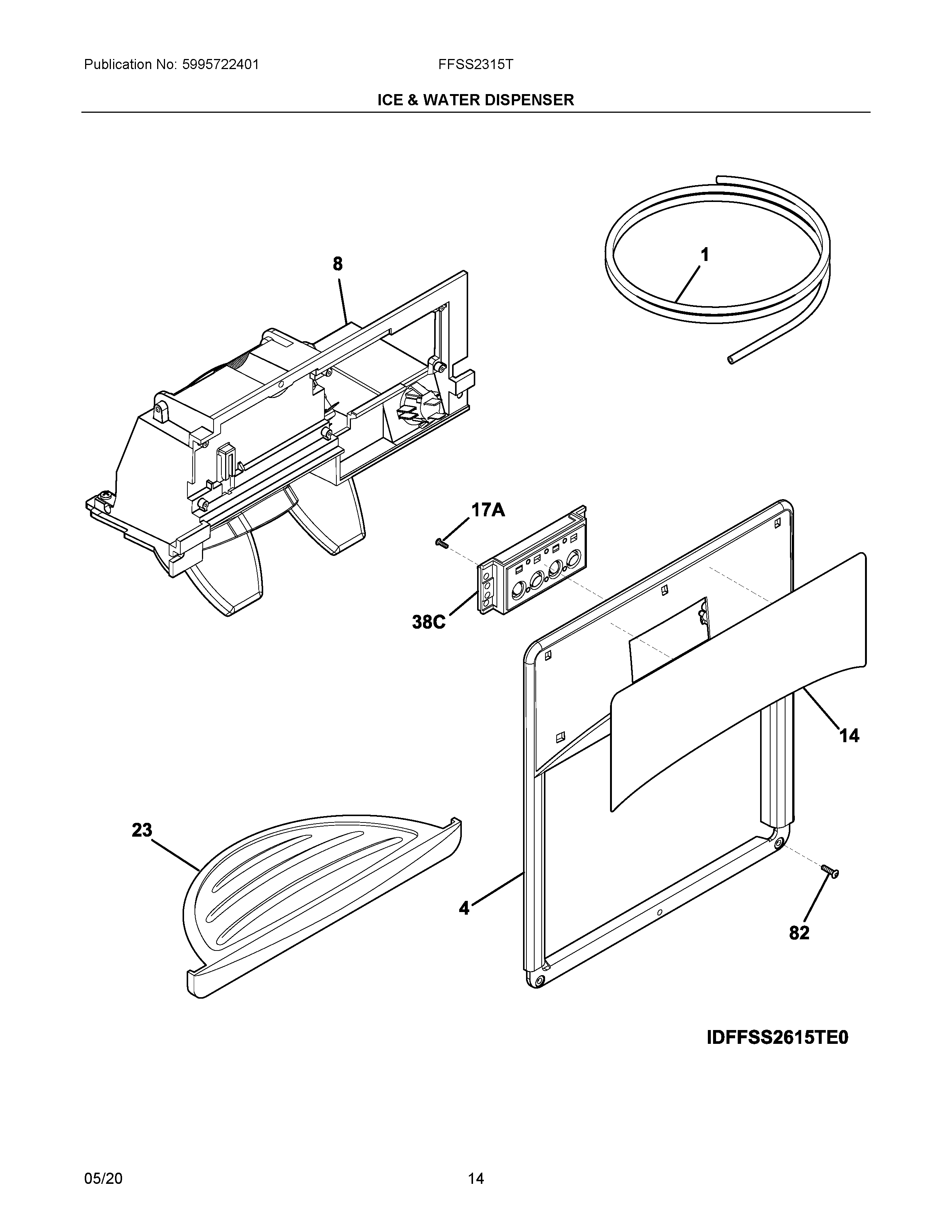 Publication No: 5995722401

FFSS2315T

ICE & WATER DISPENSER

8

1

17A

38C

14

23

4

82

IDFFSS2615TE0

05/20

14