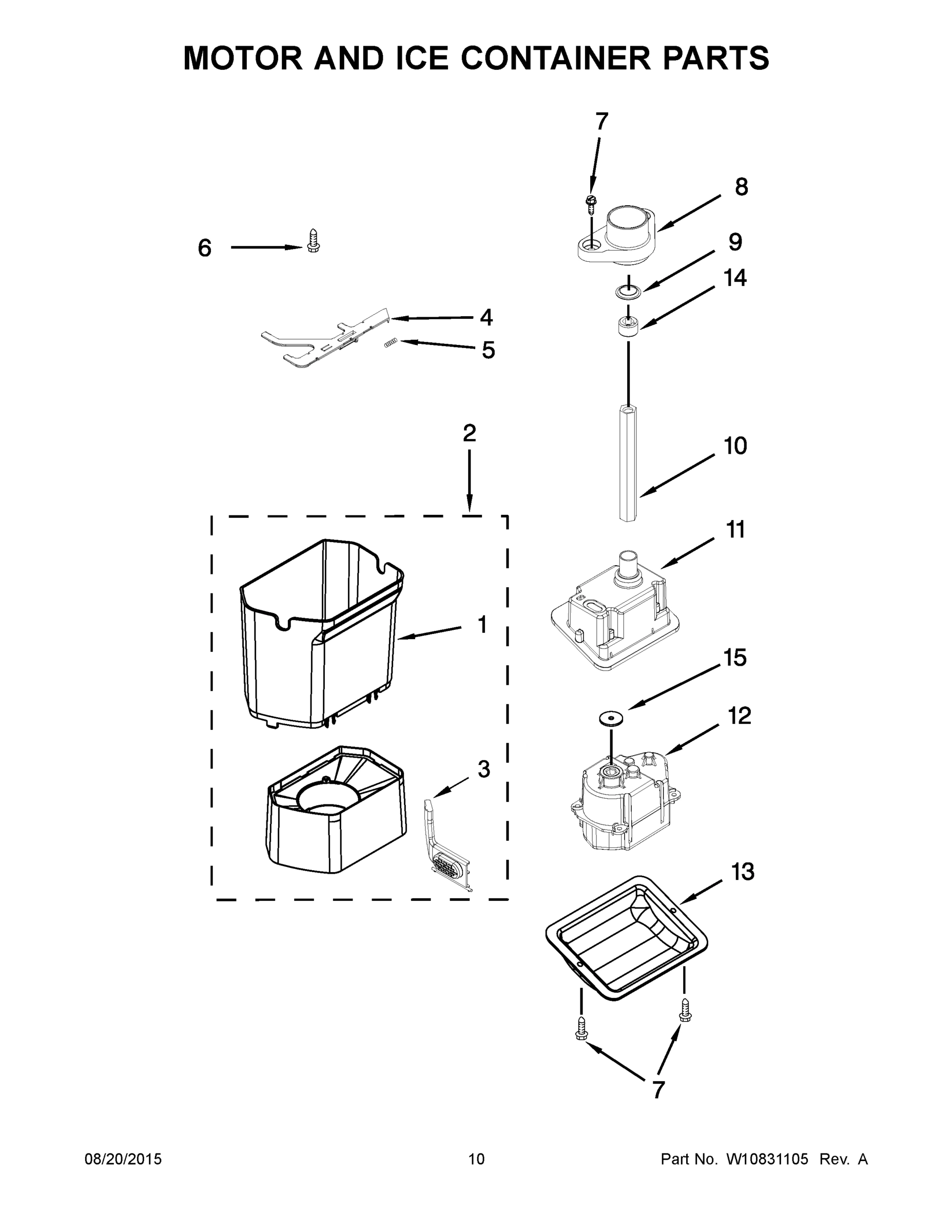 MOTOR AND ICE CONTAINER PARTS

7

8

6

9

14

4

5

2

10

11

1

15

12

3

13

7

08/20/2015

10

Part No. W10831105 Rev. A