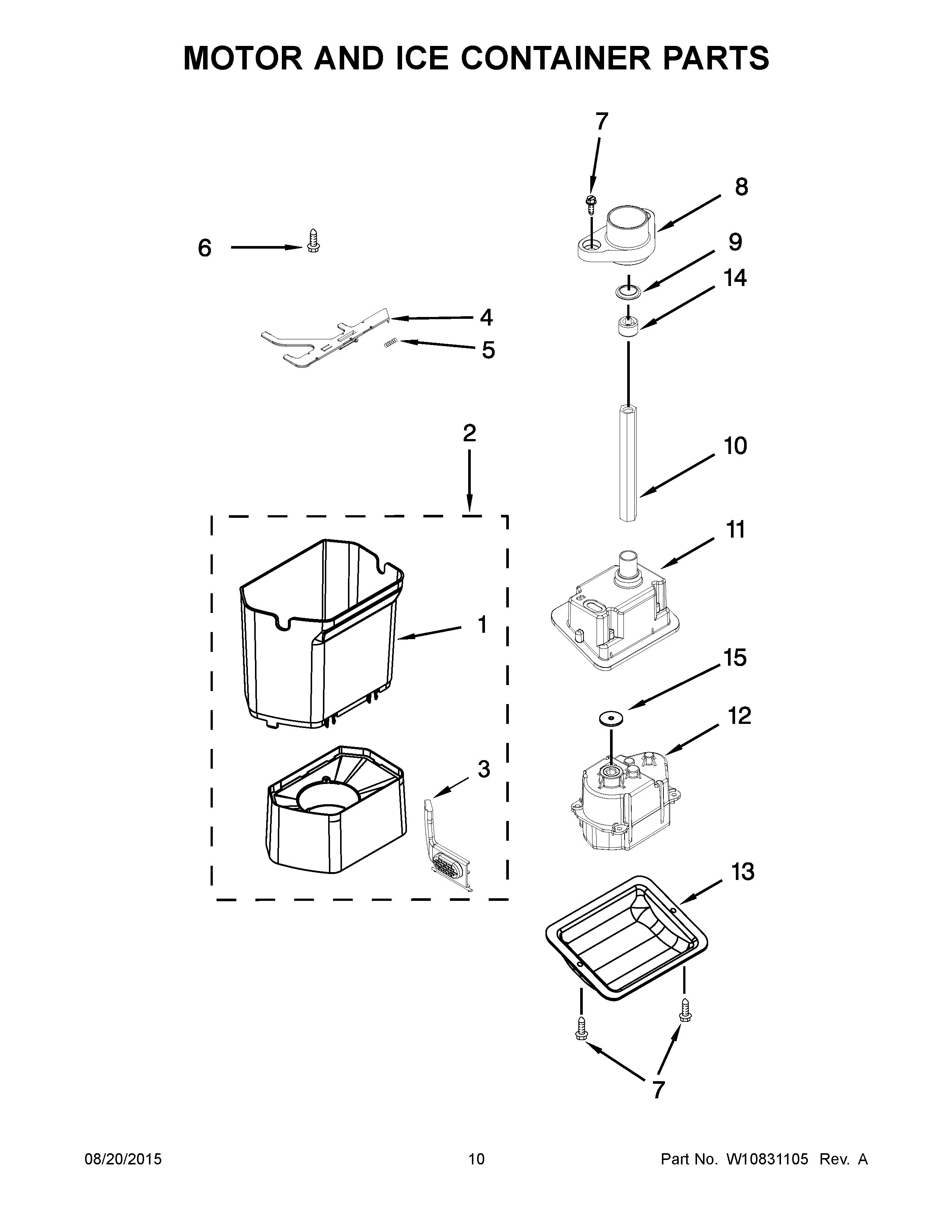 MOTOR AND ICE CONTAINER PARTS

7
8
6
9
14
4
5
2
10
11
1
15
12
3
13
7

08/20/2015
10
Part No. W10831105 Rev. A