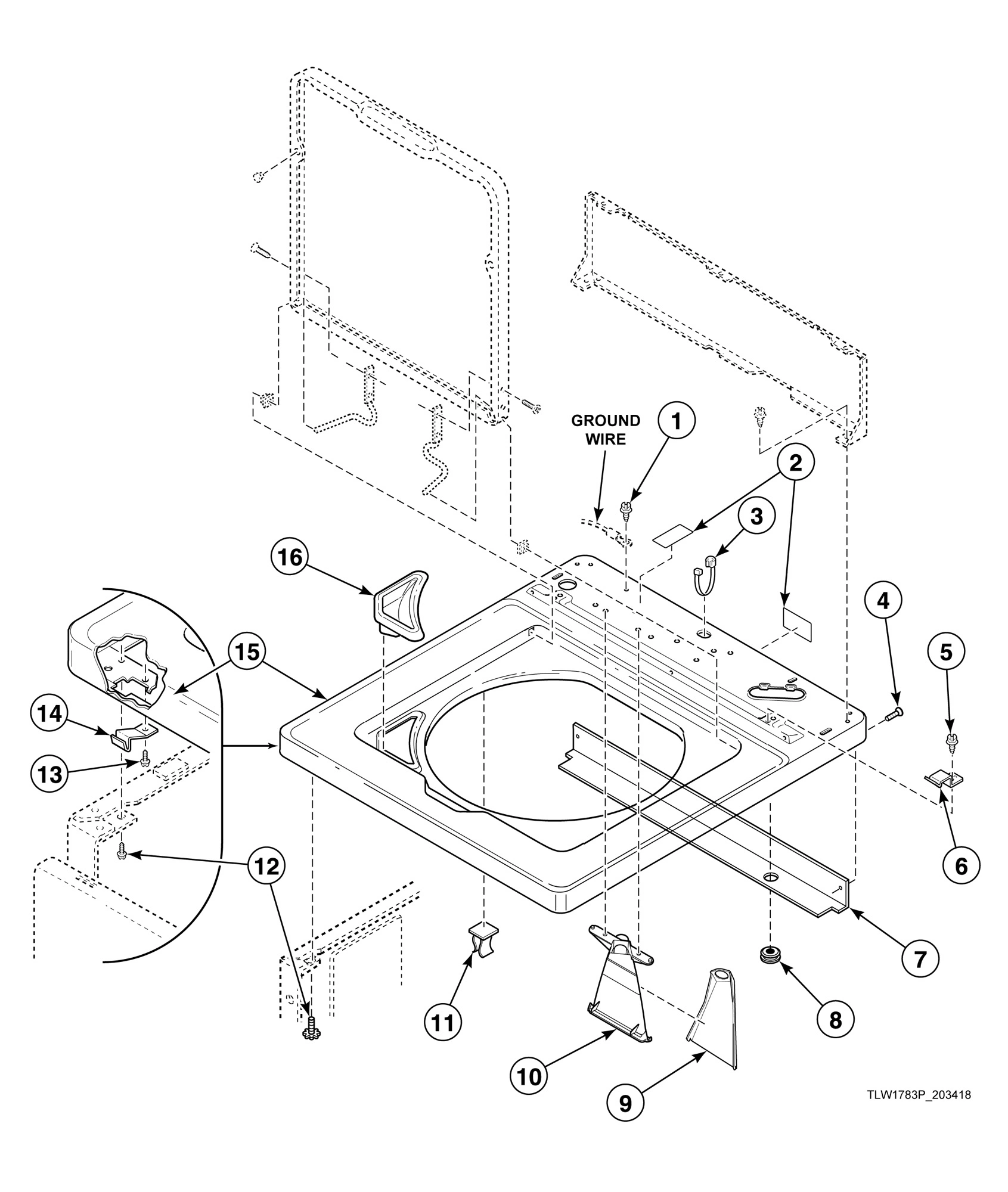 GROUND WIRE

1
2
3
16
4
5
15
14
13
6
12
7
11
8
10
9

TLW1783P_203418