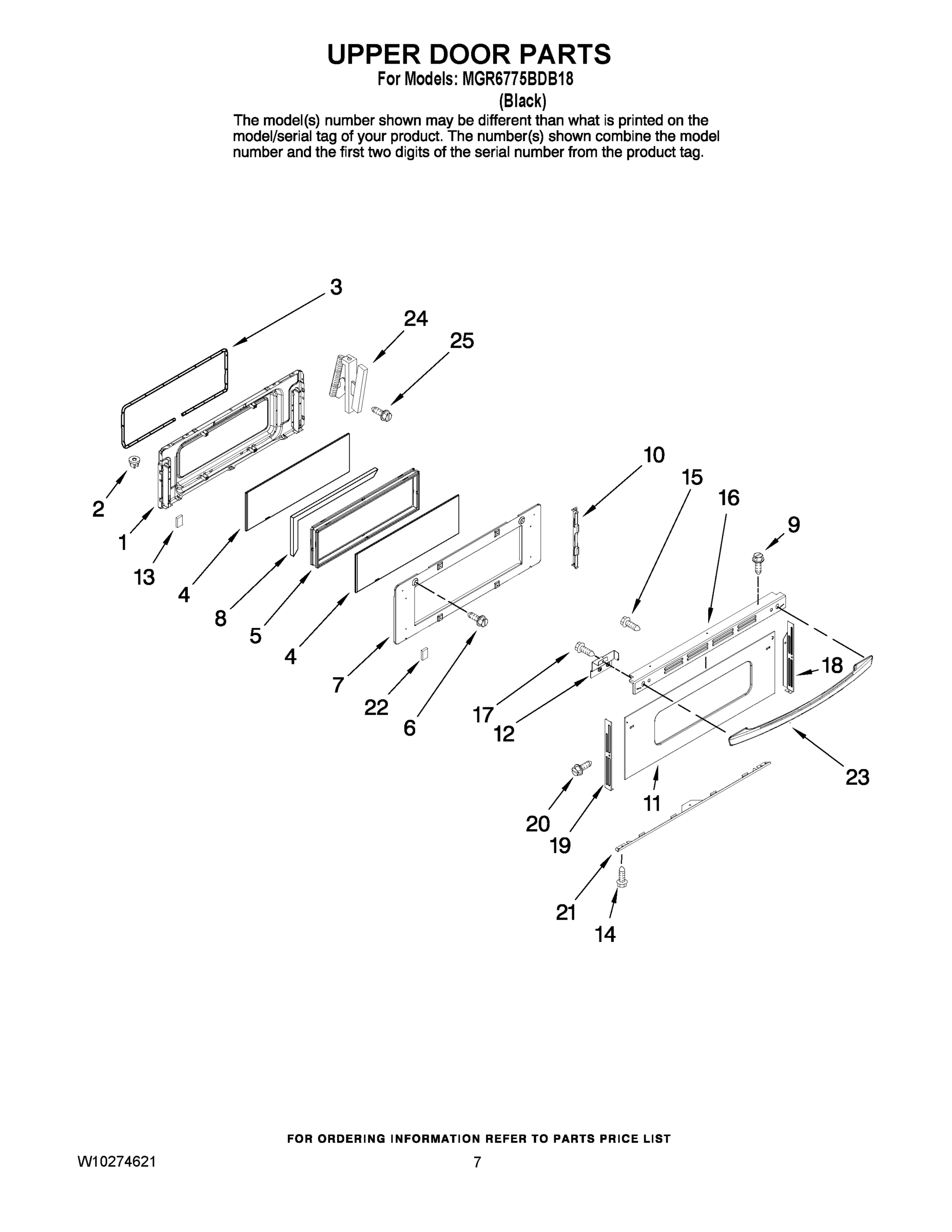 UPPER DOOR PARTS
For Models: MGR6775BDB18
(Black)

The model(s) number shown may be different than what is printed on the model/serial tag of your product. The number(s) shown combine the model number and the first two digits of the serial number from the product tag.

3
24
25
2
1
13
4
8
5
4
7
22
6
10
15
16
9
17
12
18
23
11
20
19
21
14

FOR ORDERING INFORMATION REFER TO PARTS PRICE LIST

W10274621
7